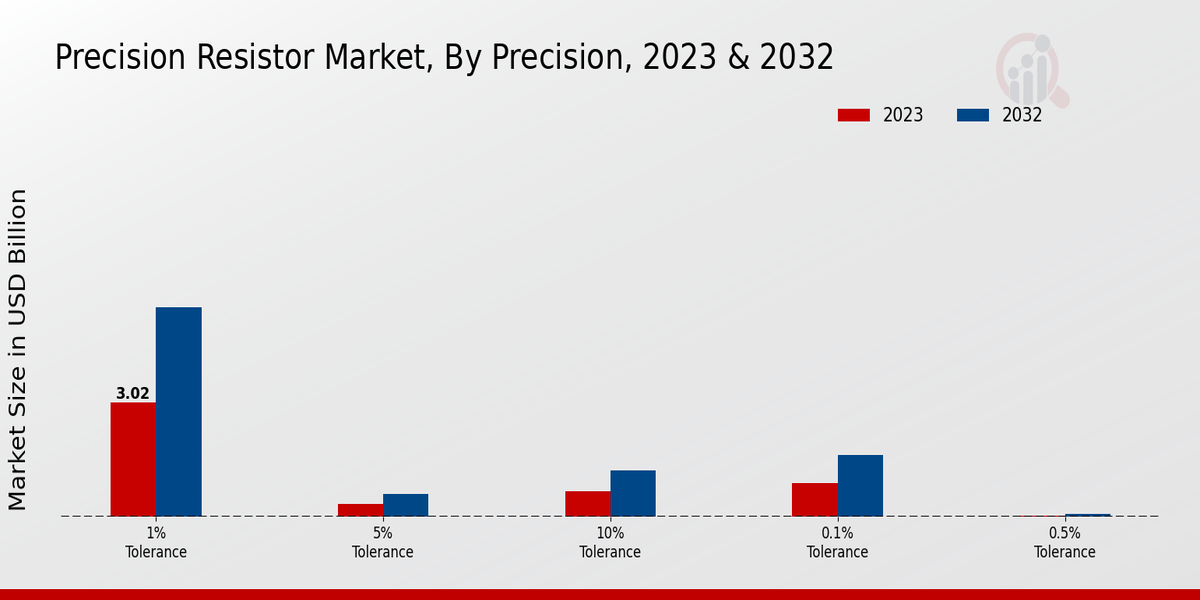 Precision Resistor Market, By Precision, 2023 & 2032

2023
2032

Market Size in USD Billion

3.02

1%
Tolerance

5%
Tolerance

10%
Tolerance

0.1%
Tolerance

0.5%
Tolerance