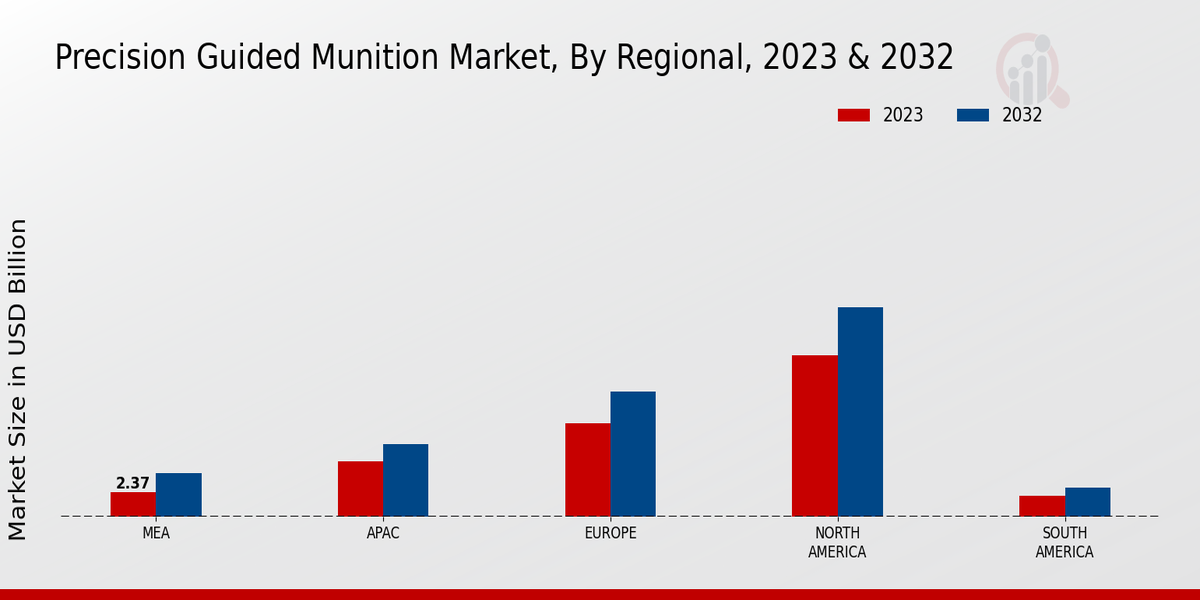 Precision Guided Munition Market, By Regional, 2023 & 2032

2023
2032

Market Size in USD Billion

2.37

MEA
APAC
EUROPE
NORTH AMERICA
SOUTH AMERICA