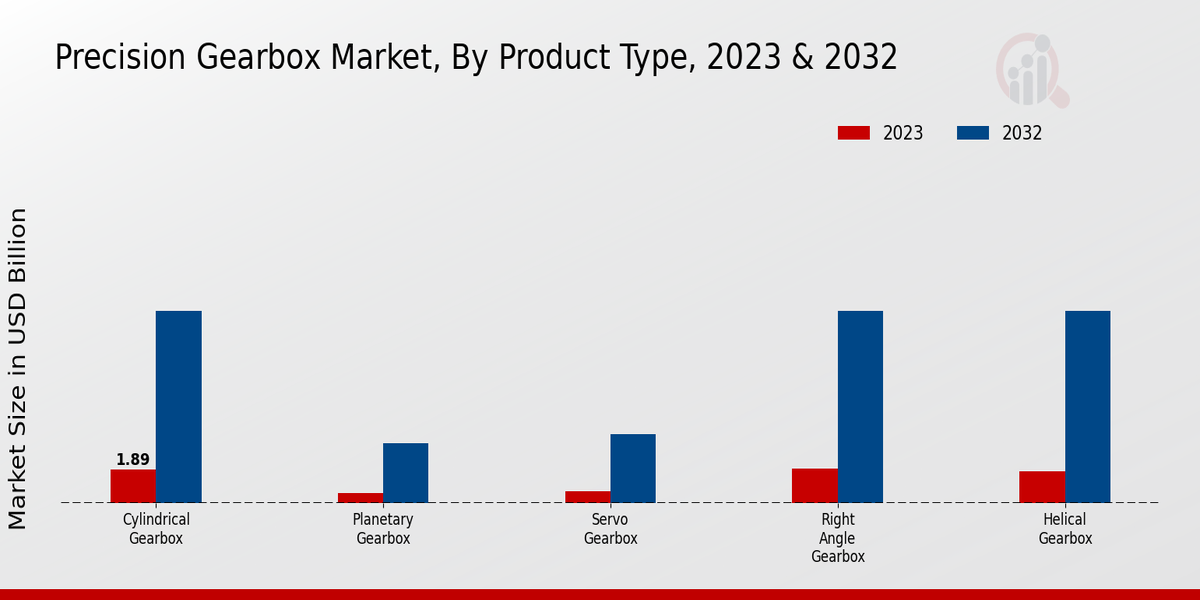 Precision Gearbox Market, By Product Type, 2023 & 2032

2023
2032

Market Size in USD Billion

1.89

Cylindrical Gearbox
Planetary Gearbox
Servo Gearbox
Right Angle Gearbox
Helical Gearbox