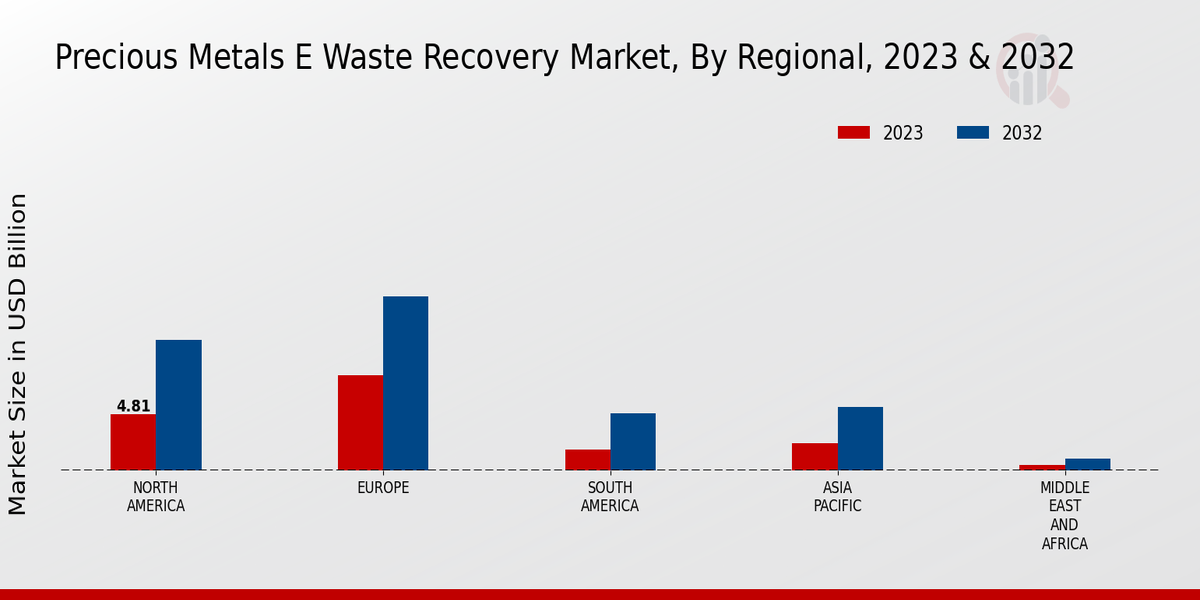 Precious Metals E Waste Recovery Market, By Regional, 2023 & 2032

2023
2032

Market Size in USD Billion

4.81

NORTH AMERICA
EUROPE
SOUTH AMERICA
ASIA PACIFIC
MIDDLE EAST AND AFRICA