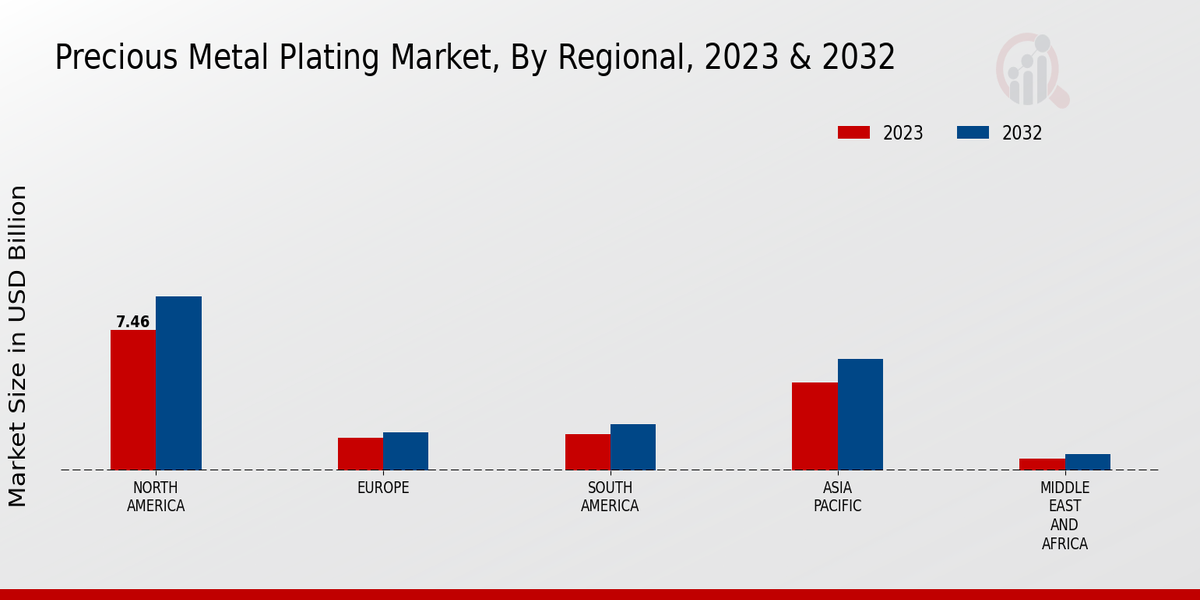 Precious Metal Plating Market, By Regional, 2023 & 2032

2023 2032

Market Size in USD Billion

7.46

NORTH AMERICA

EUROPE

SOUTH AMERICA

ASIA PACIFIC

MIDDLE EAST AND AFRICA