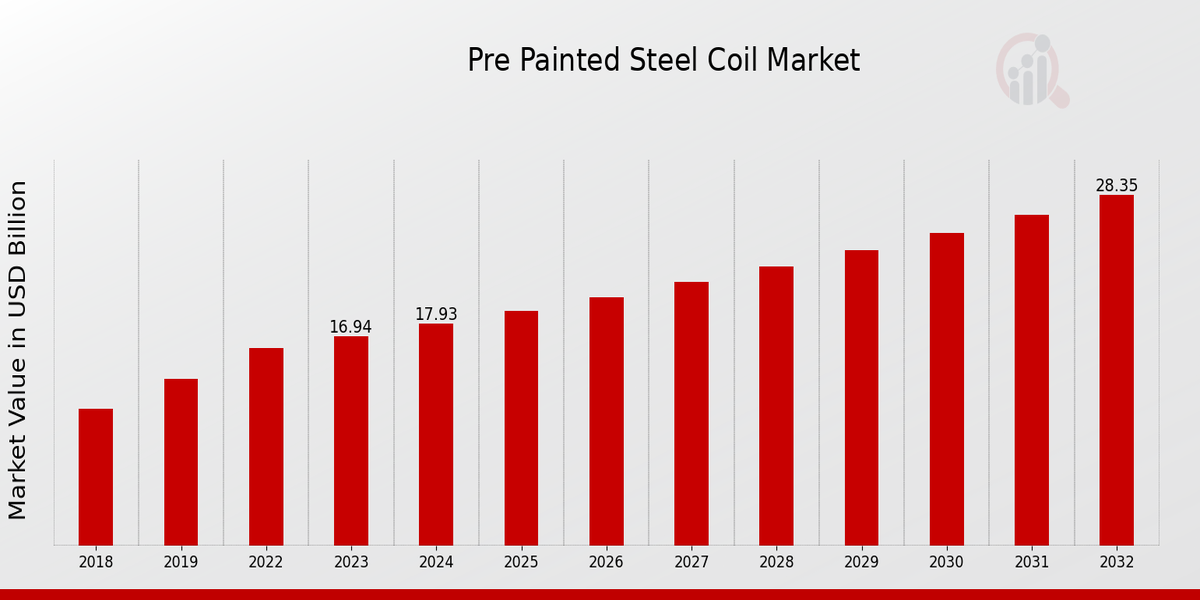 Pre Painted Steel Coil Market

Market Value in USD Billion

16.94
17.93
28.35

2018
2019
2022
2023
2024
2025
2026
2027
2028
2029
2030
2031
2032