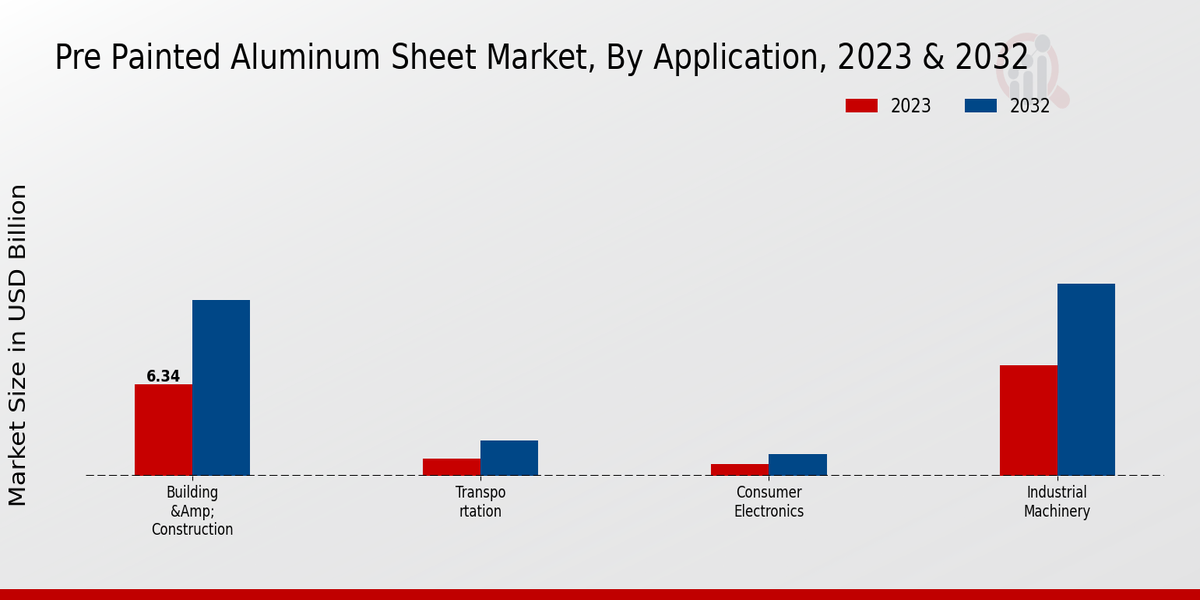 Pre Painted Aluminum Sheet Market, By Application, 2023 & 2032

2023
2032

Market Size in USD Billion

6.34

Building &Amp; Construction

Transpo rtation

Consumer Electronics

Industrial Machinery