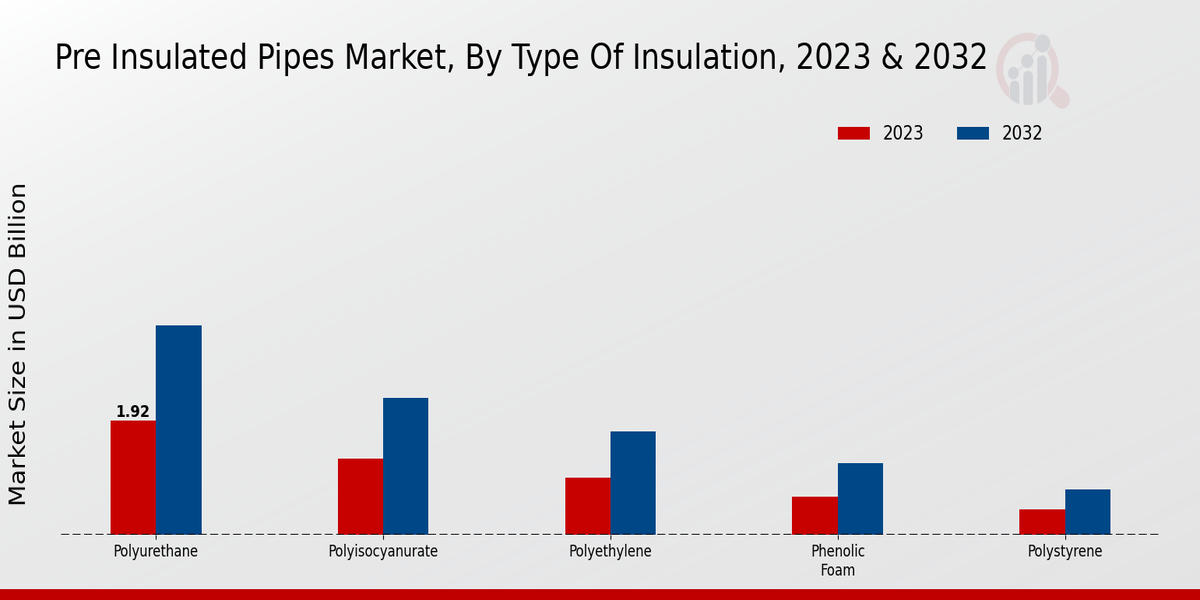 Pre Insulated Pipes Market, By Type Of Insulation, 2023 & 2032

2023 2032

Market Size in USD Billion

1.92

Polyurethane
Polyisocyanurate
Polyethylene
Phenolic Foam
Polystyrene