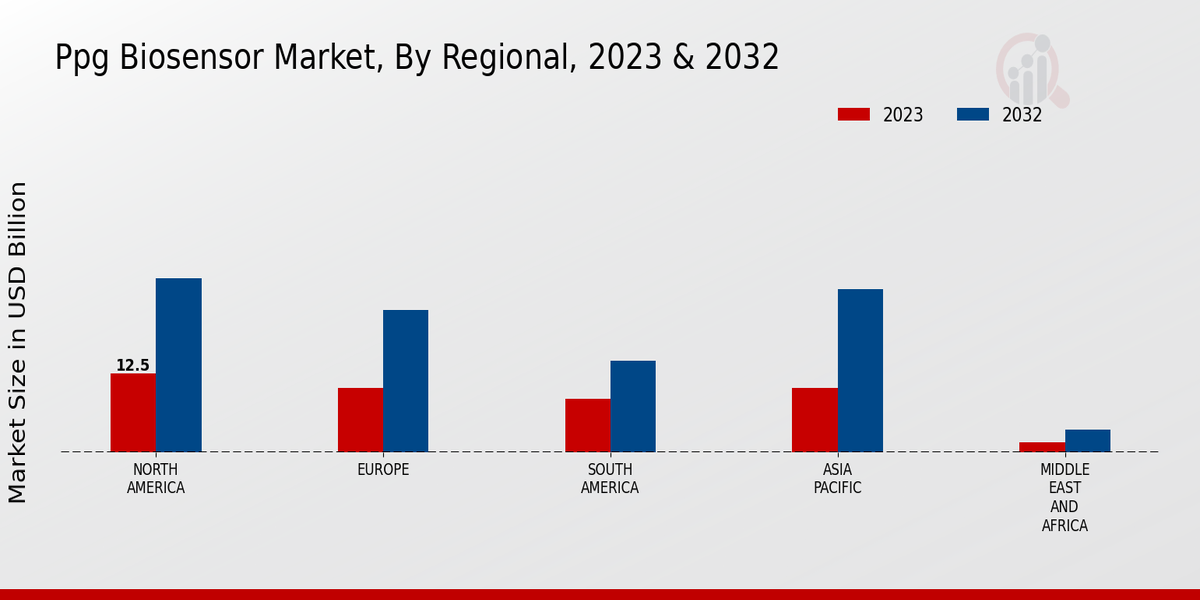 Ppg Biosensor Market, By Regional, 2023 & 2032

2023
2032

Market Size in USD Billion

12.5

NORTH AMERICA
EUROPE
SOUTH AMERICA
ASIA PACIFIC
MIDDLE EAST AND AFRICA