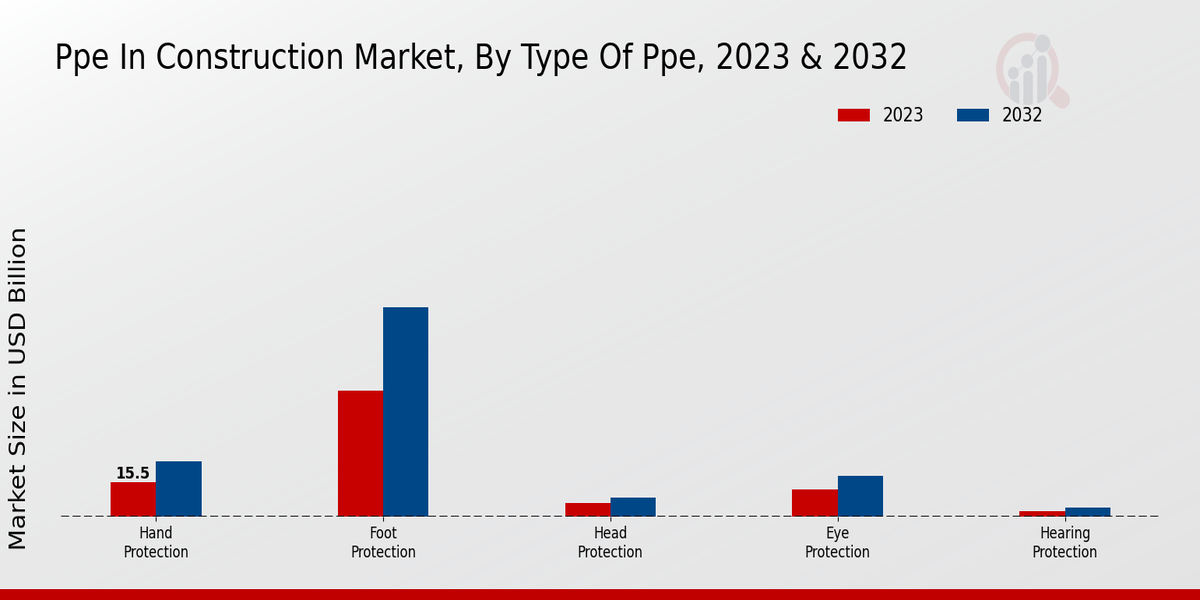 Ppe In Construction Market, By Type Of Ppe, 2023 & 2032

2023
2032

Market Size in USD Billion

15.5

Hand Protection
Foot Protection
Head Protection
Eye Protection
Hearing Protection