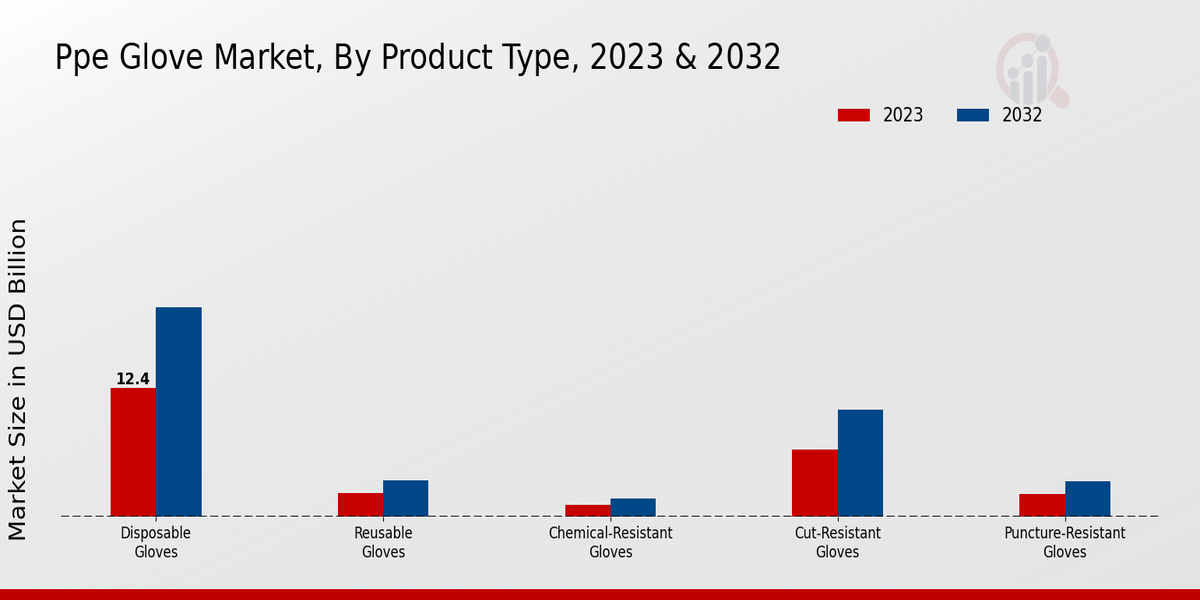 Ppe Glove Market, By Product Type, 2023 & 2032

2023
2032

Market Size in USD Billion

12.4

Disposable Gloves
Reusable Gloves
Chemical-Resistant Gloves
Cut-Resistant Gloves
Puncture-Resistant Gloves