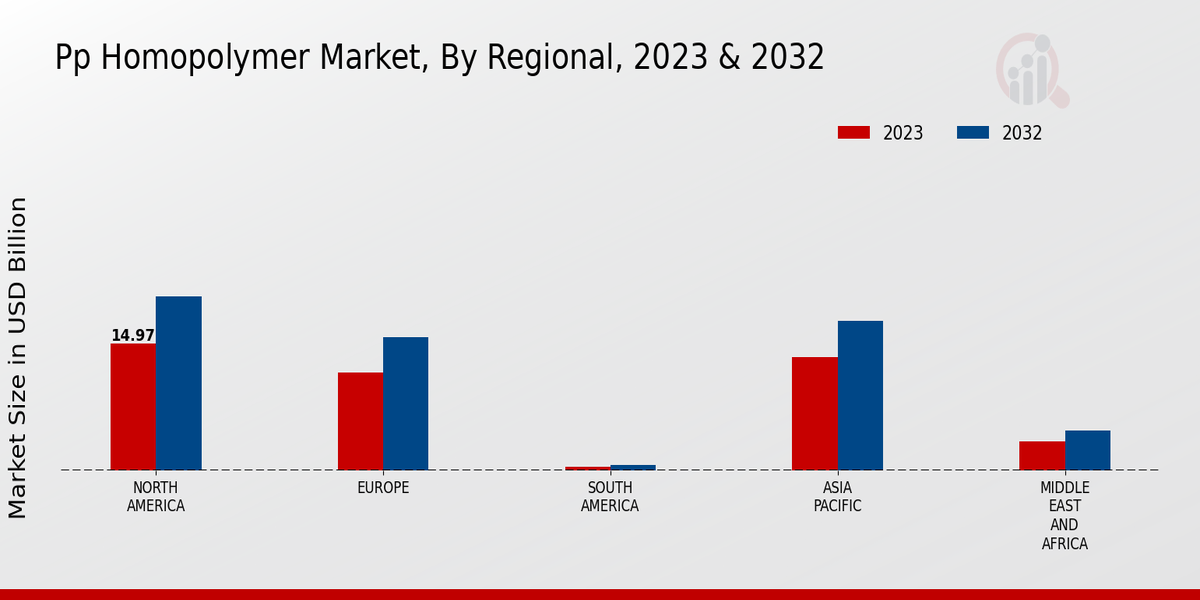 Pp Homopolymer Market, By Regional, 2023 & 2032

2023
2032

Market Size in USD Billion

14.97

NORTH AMERICA
EUROPE
SOUTH AMERICA
ASIA PACIFIC
MIDDLE EAST AND AFRICA