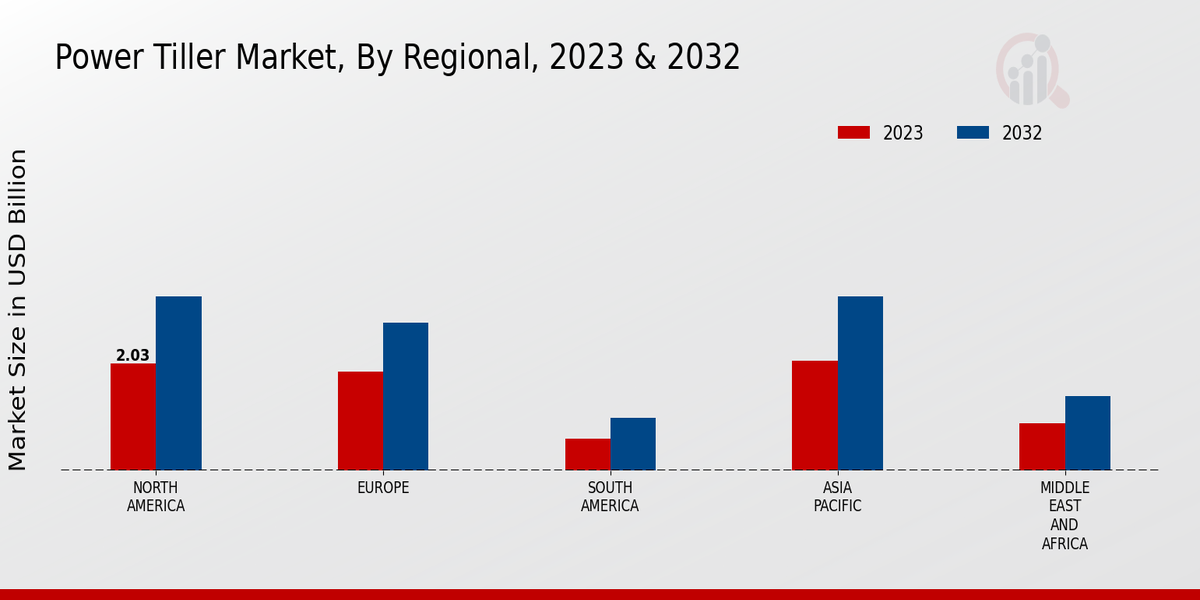 Power Tiller Market, By Regional, 2023 & 2032

2023
2032

Market Size in USD Billion

2.03

NORTH AMERICA
EUROPE
SOUTH AMERICA
ASIA PACIFIC
MIDDLE EAST AND AFRICA