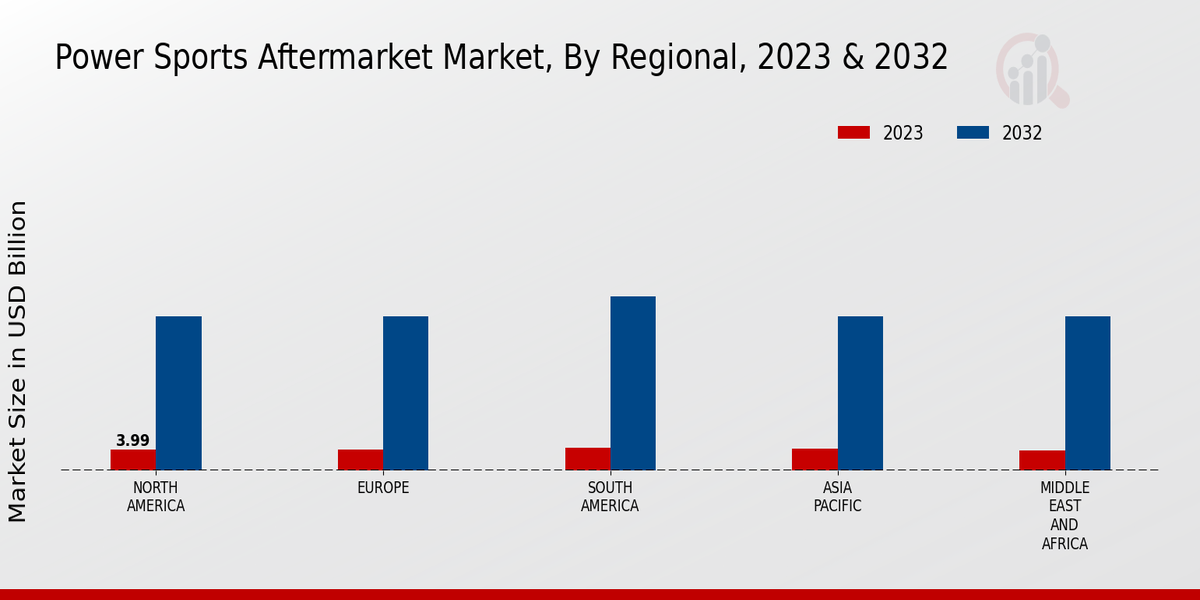 Power Sports Aftermarket Market, By Regional, 2023 & 2032

2023
2032

Market Size in USD Billion

3.99

NORTH AMERICA
EUROPE
SOUTH AMERICA
ASIA PACIFIC
MIDDLE EAST AND AFRICA