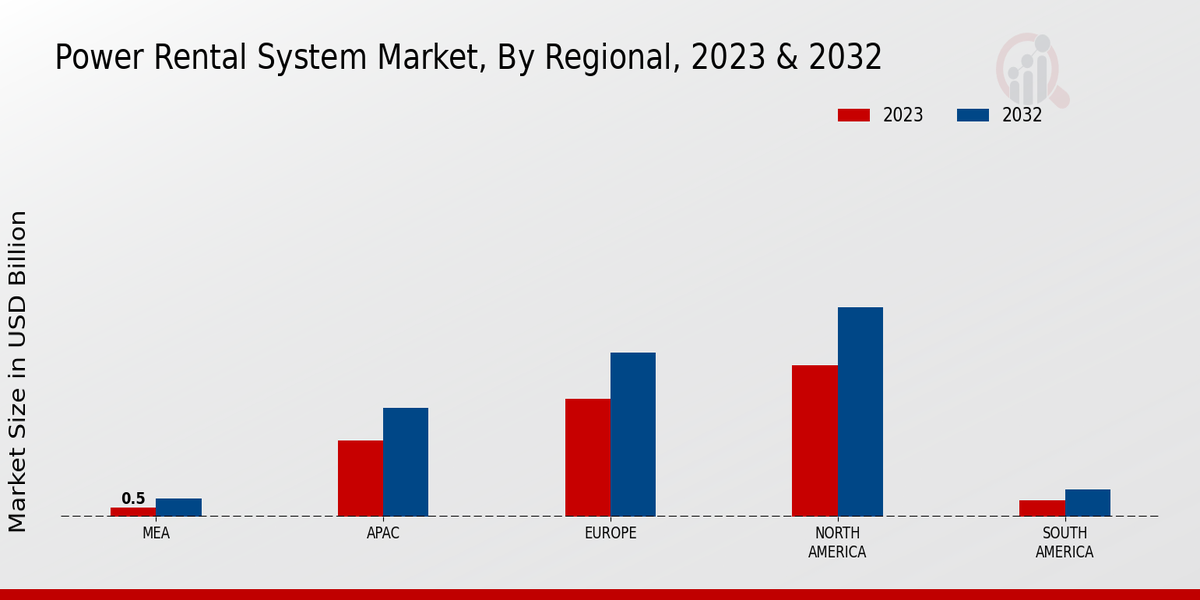 Power Rental System Market, By Regional, 2023 & 2032

2023 2032

Market Size in USD Billion

0.5

MEA

APAC

EUROPE

NORTH AMERICA

SOUTH AMERICA