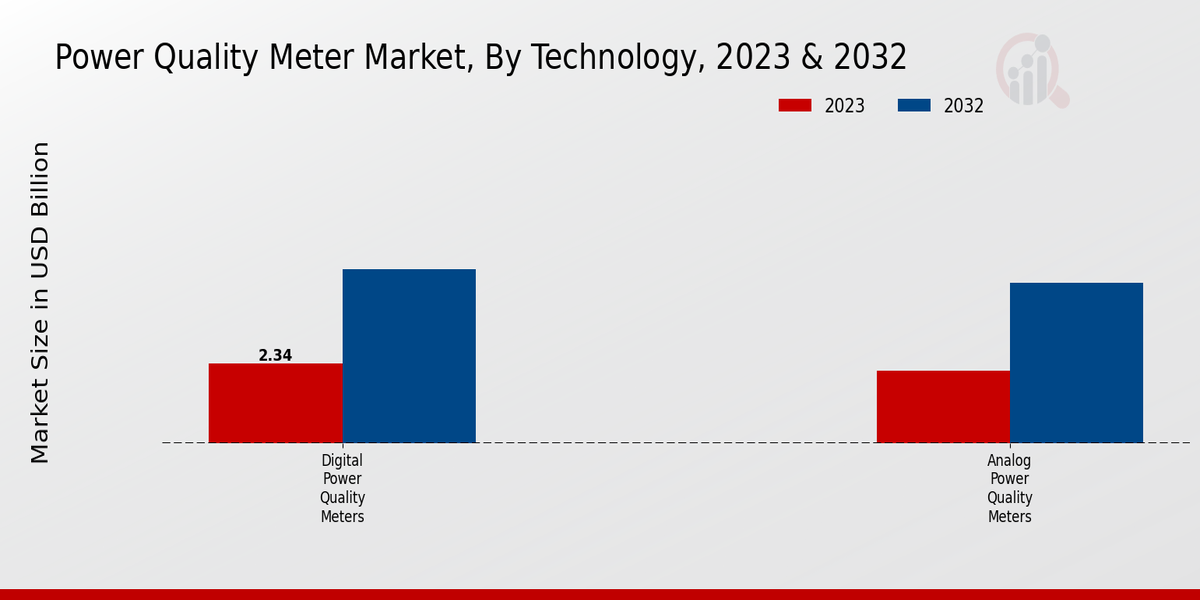 Power Quality Meter Market, By Technology, 2023 & 2032

2023 2032

Market Size in USD Billion

2.34

Digital Power Quality Meters

Analog Power Quality Meters