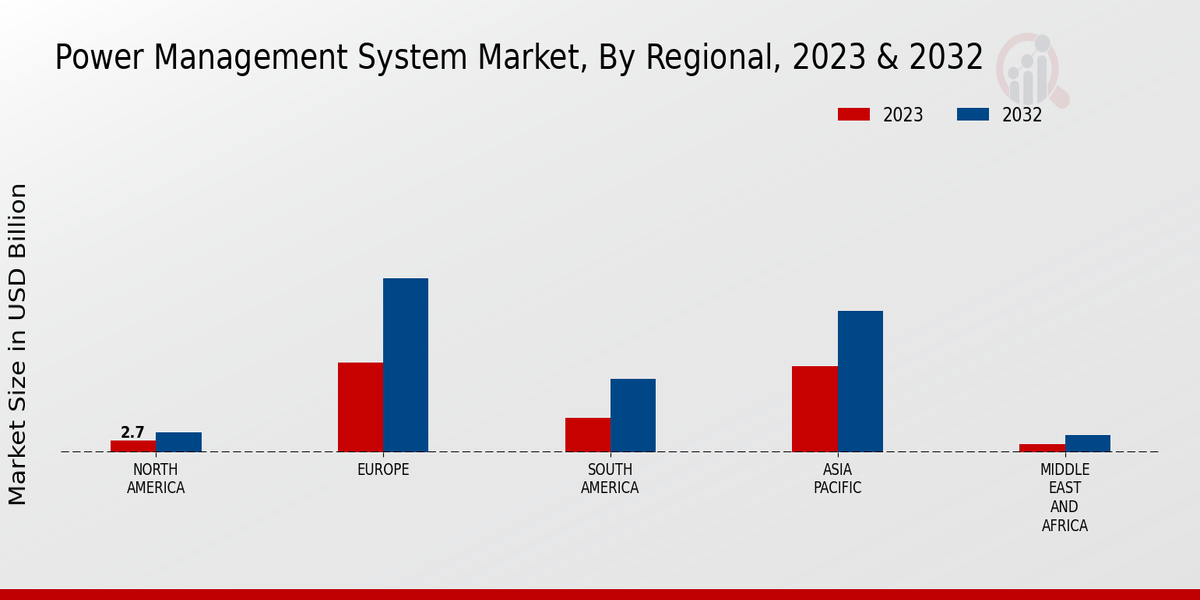 Power Management System Market, By Regional, 2023 & 2032

2023 2032

Market Size in USD Billion

2.7

NORTH AMERICA

EUROPE

SOUTH AMERICA

ASIA PACIFIC

MIDDLE EAST AND AFRICA