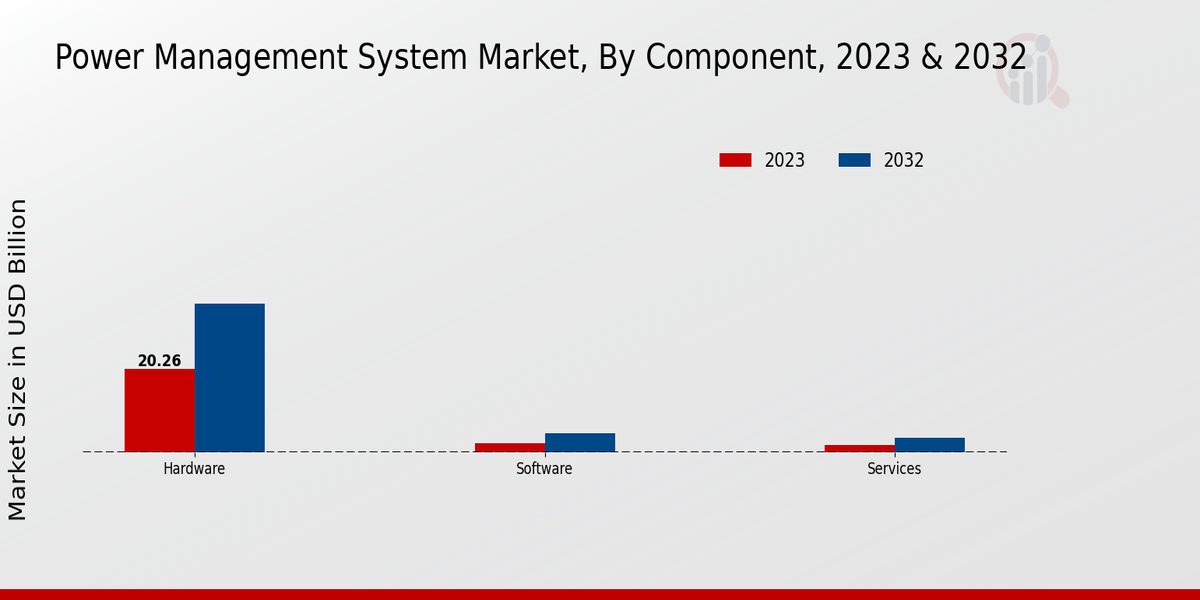 Power Management System Market, By Component, 2023 & 2032

2023
2032

Market Size in USD Billion

20.26

Hardware
Software
Services