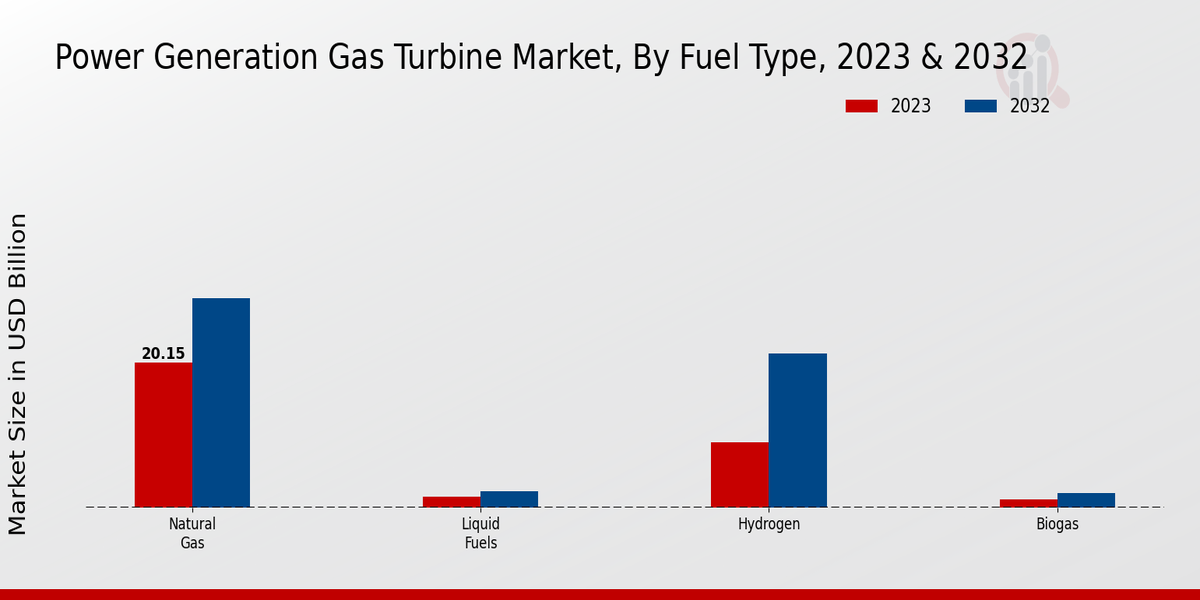 Power Generation Gas Turbine Market, By Fuel Type, 2023 & 2032

2023 2032

Market Size in USD Billion

20.15

Natural Gas

Liquid Fuels

Hydrogen

Biogas