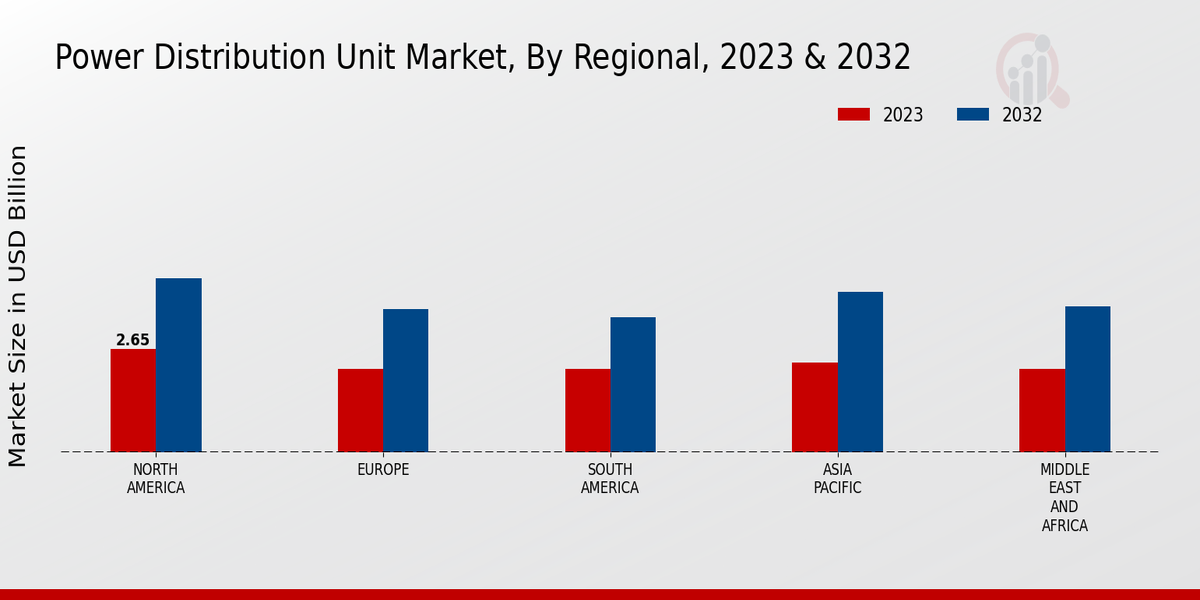 Power Distribution Unit Market, By Regional, 2023 & 2032

2023
2032

Market Size in USD Billion

2.65

NORTH AMERICA
EUROPE
SOUTH AMERICA
ASIA PACIFIC
MIDDLE EAST AND AFRICA