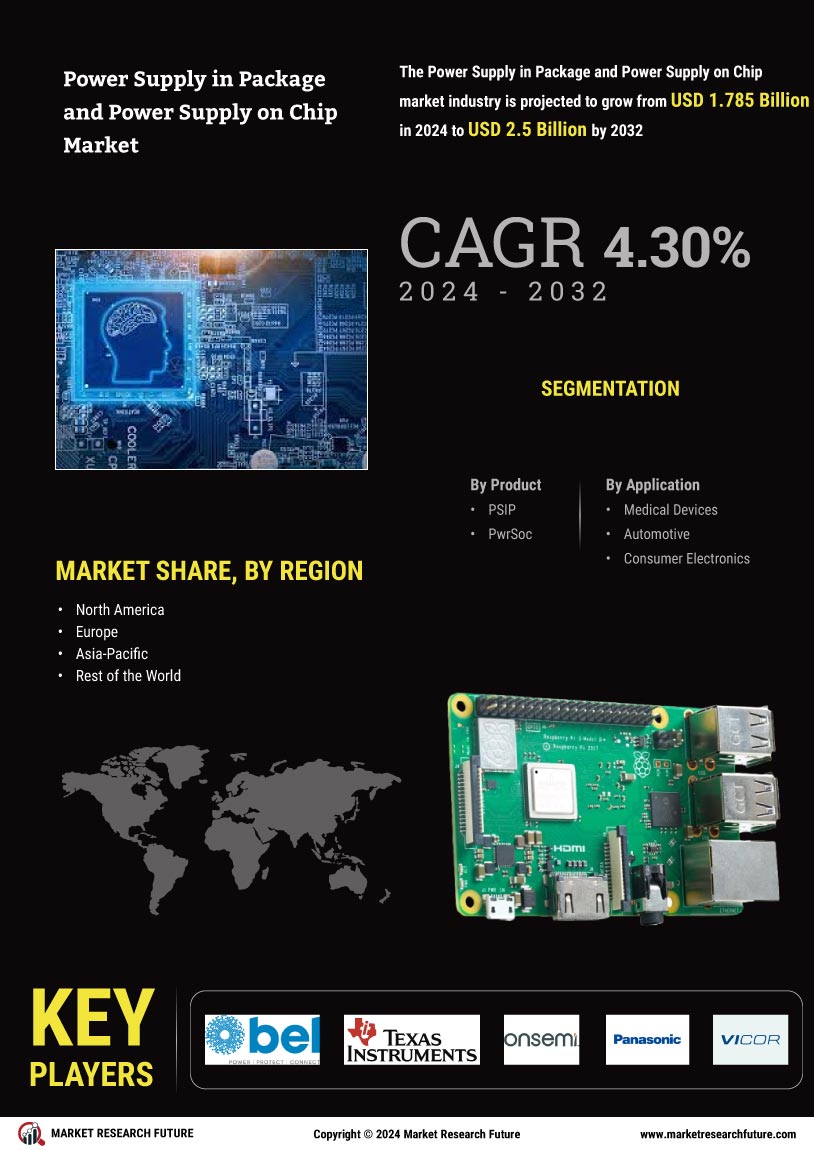 Power Supply in Package and Power Supply on Chip Market

The Power Supply in Package and Power Supply on Chip market industry is projected to grow from USD 1.785 Billion in 2024 to USD 2.5 Billion by 2032

CAGR 4.30%
2024 - 2032

COOLER

SEGMENTATION

By Product
• PSIP
• PwrSoc

By Application
• Medical Devices
• Automotive
• Consumer Electronics

MARKET SHARE, BY REGION
• North America
• Europe
• Asia-Pacific
• Rest of the World

HDMI

KEY PLAYERS

bel
POWER | PROTECT | CONNECT

TEXAS INSTRUMENTS

onsemi

Panasonic

VICOR

MARKET RESEARCH FUTURE
Copyright © 2024 Market Research Future
www.marketresearchfuture.com