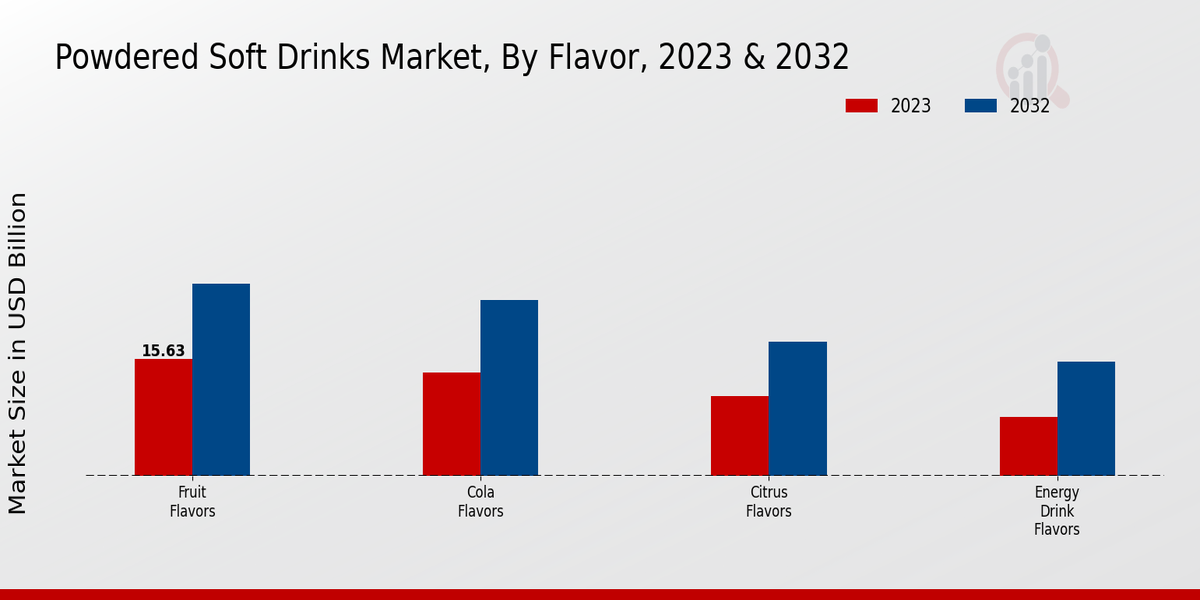 Powdered Soft Drinks Market, By Flavor, 2023 & 2032

2023
2032

Market Size in USD Billion

15.63

Fruit Flavors

Cola Flavors

Citrus Flavors

Energy Drink Flavors