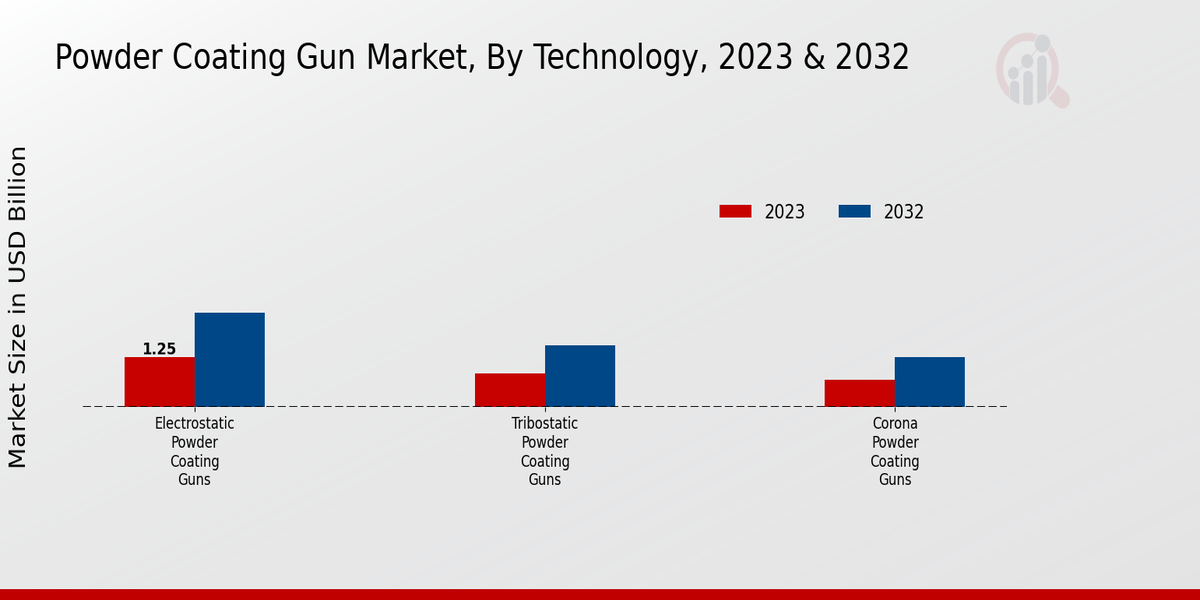 Powder Coating Gun Market, By Technology, 2023 & 2032

Market Size in USD Billion

2023
2032

1.25

Electrostatic Powder Coating Guns

Tribostatic Powder Coating Guns

Corona Powder Coating Guns