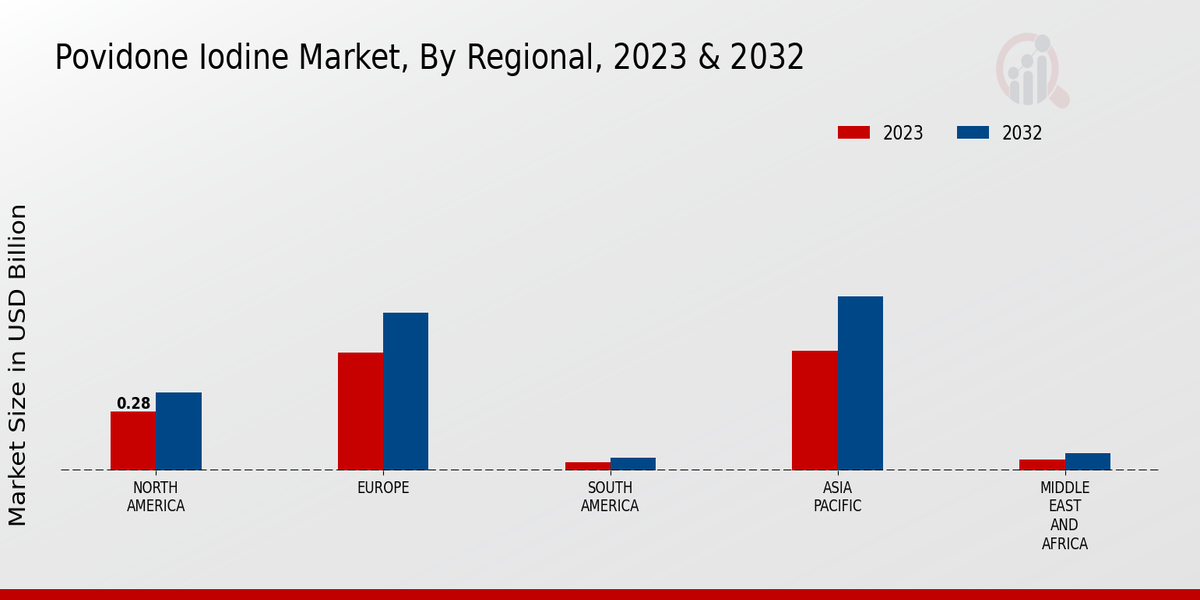 Povidone Iodine Market, By Regional, 2023 & 2032

2023 2032

Market Size in USD Billion

0.28

NORTH AMERICA

EUROPE

SOUTH AMERICA

ASIA PACIFIC

MIDDLE EAST AND AFRICA