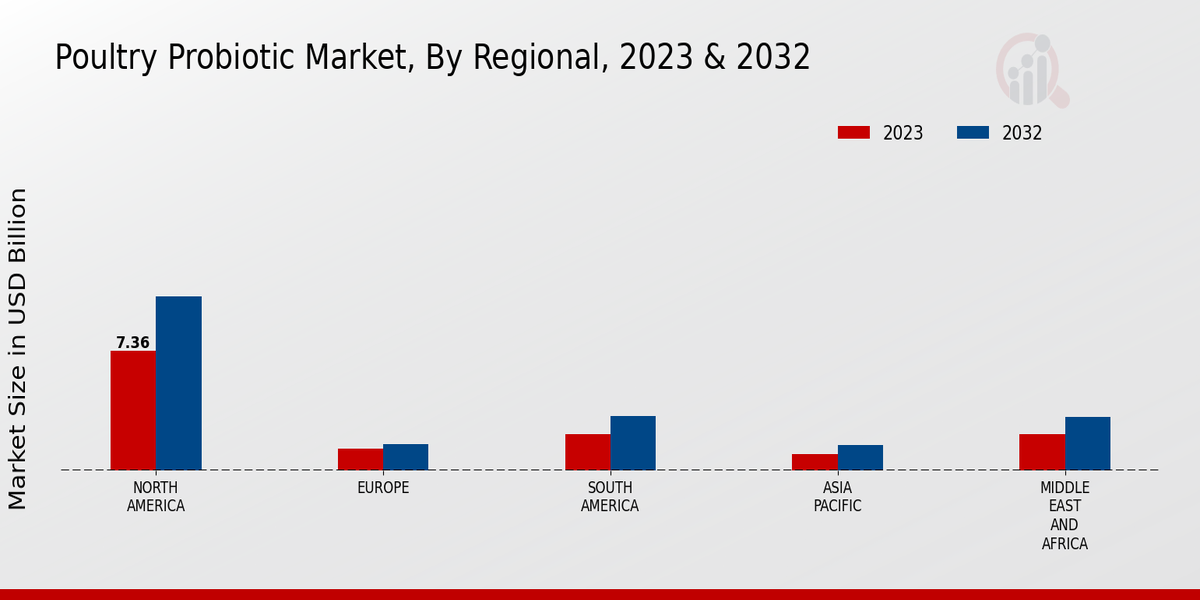 Poultry Probiotic Market, By Regional, 2023 & 2032

2023
2032

Market Size in USD Billion

7.36

NORTH AMERICA
EUROPE
SOUTH AMERICA
ASIA PACIFIC
MIDDLE EAST AND AFRICA