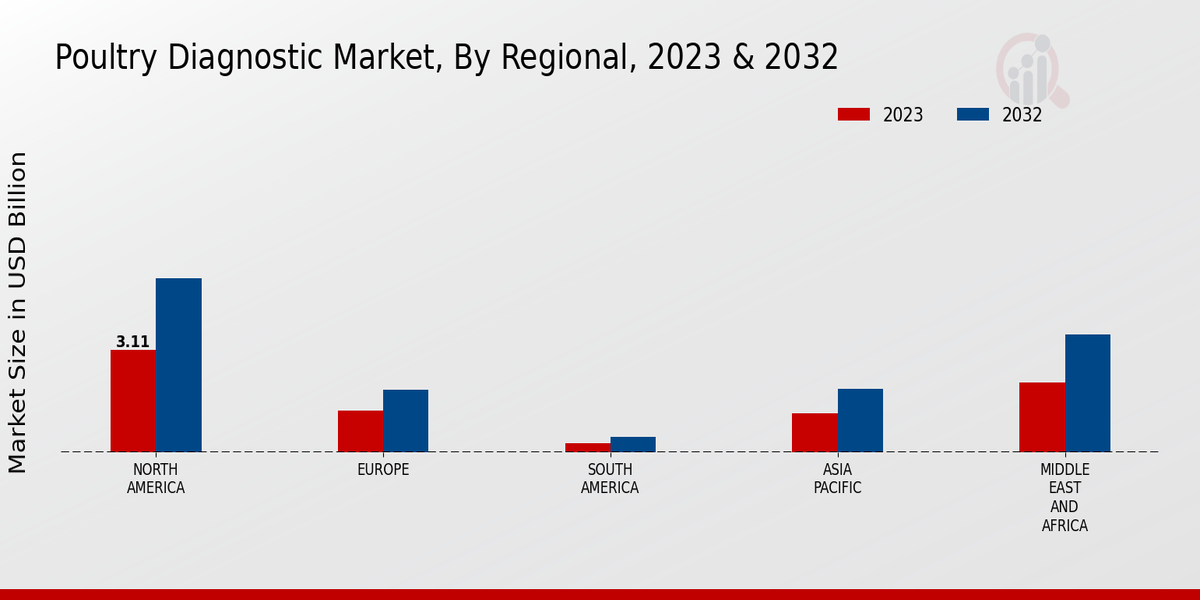 Poultry Diagnostic Market, By Regional, 2023 & 2032

2023
2032

Market Size in USD Billion

3.11

NORTH AMERICA
EUROPE
SOUTH AMERICA
ASIA PACIFIC
MIDDLE EAST AND AFRICA