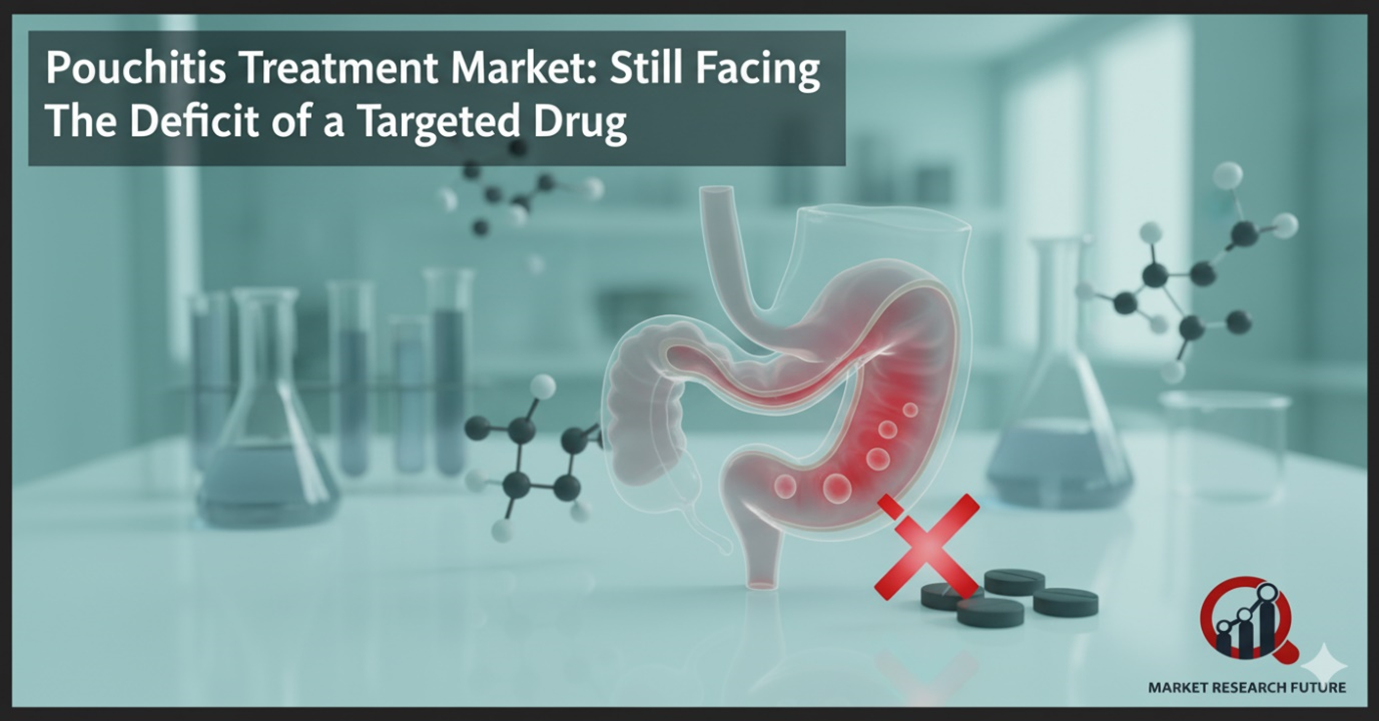 Pouchitis Treatment Market: Still Facing The Deficit of a Targeted Drug

MARKET RESEARCH FUTURE