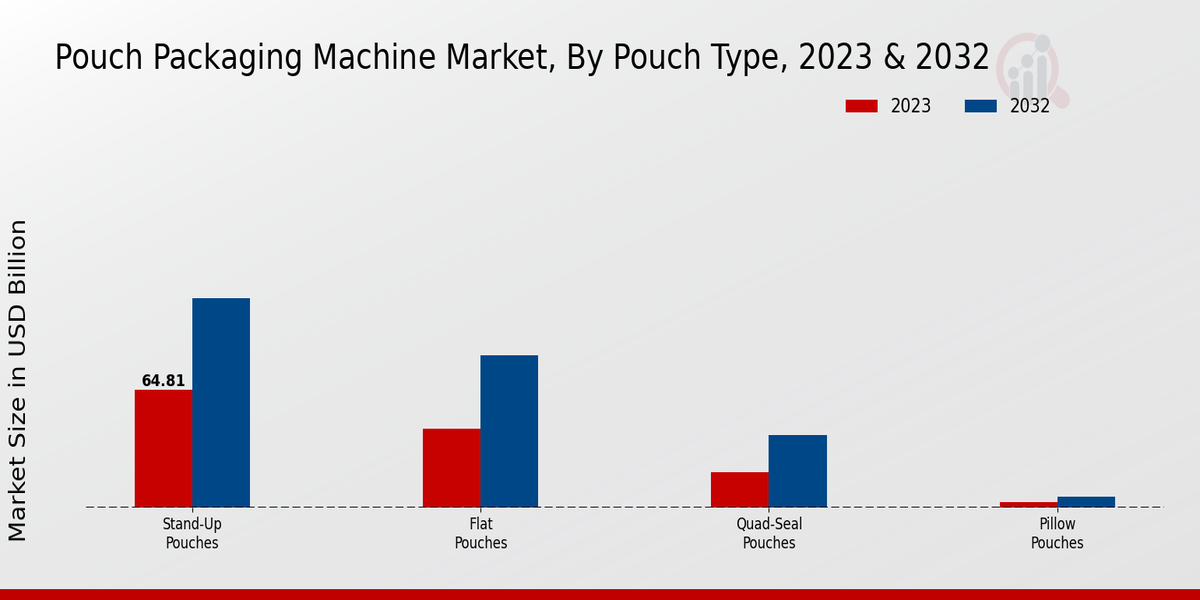 Pouch Packaging Machine Market, By Pouch Type, 2023 & 2032

2023
2032

Market Size in USD Billion

64.81

Stand-Up Pouches
Flat Pouches
Quad-Seal Pouches
Pillow Pouches