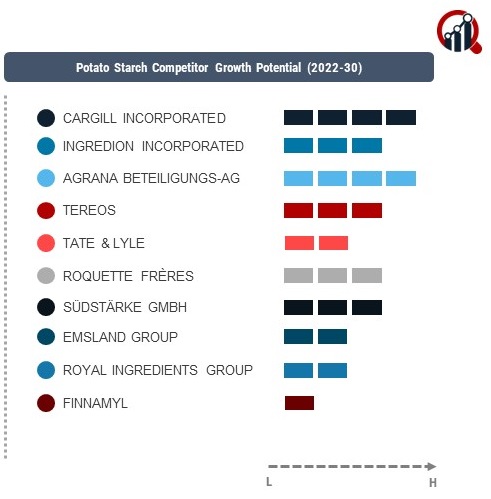 Potato Starch Competitor Growth Potential (2022-30)

CARGILL INCORPORATED
INGREDION INCORPORATED
AGRANA BETEILIGUNGS-AG
TEREOS
TATE & LYLE
ROQUETTE FRÈRES
SÜDSTÄRKE GMBH
EMSLAND GROUP
ROYAL INGREDIENTS GROUP
FINNAMYL

L
H