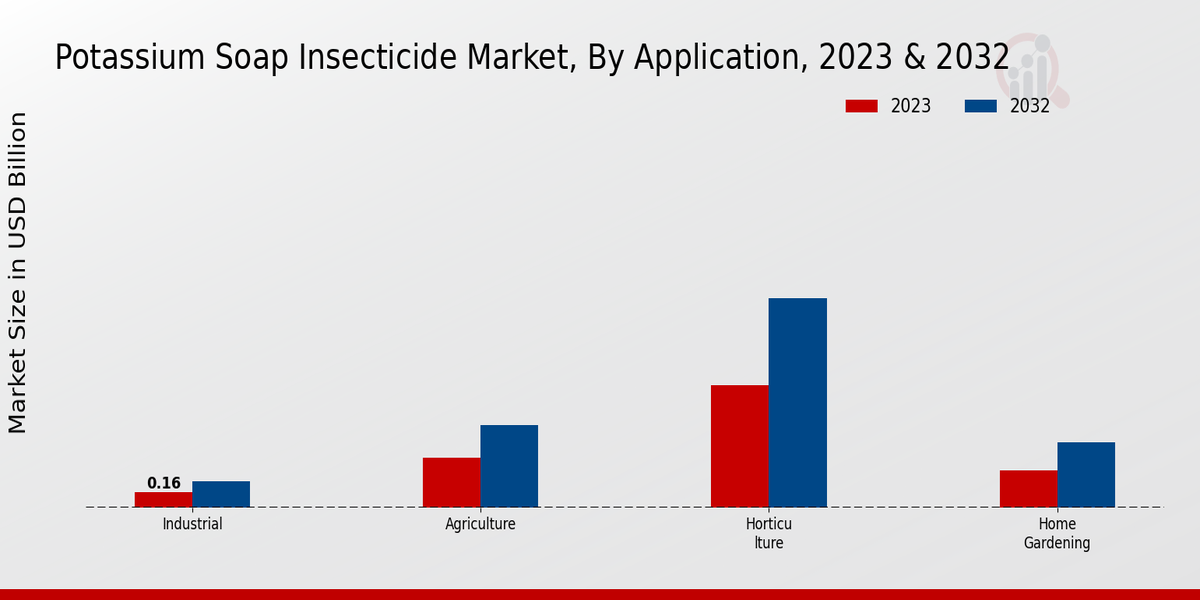 Potassium Soap Insecticide Market, By Application, 2023 & 2032

2023
2032

Market Size in USD Billion

0.16

Industrial

Agriculture

Horticu lture

Home Gardening