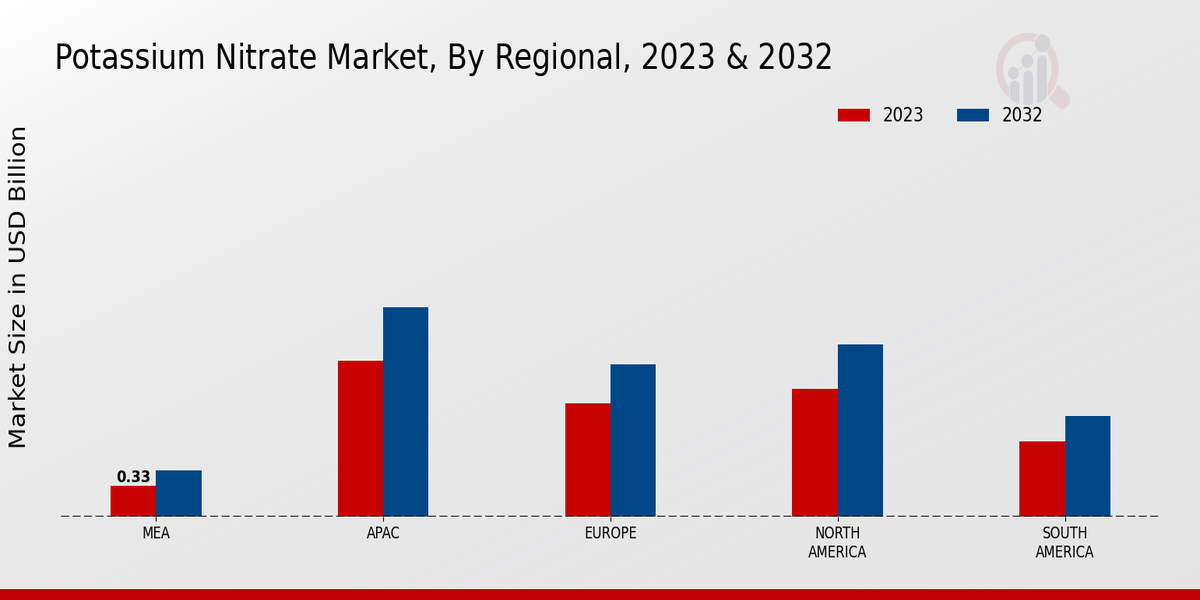 Potassium Nitrate Market, By Regional, 2023 & 2032

2023
2032

Market Size in USD Billion

0.33

MEA
APAC
EUROPE
NORTH AMERICA
SOUTH AMERICA