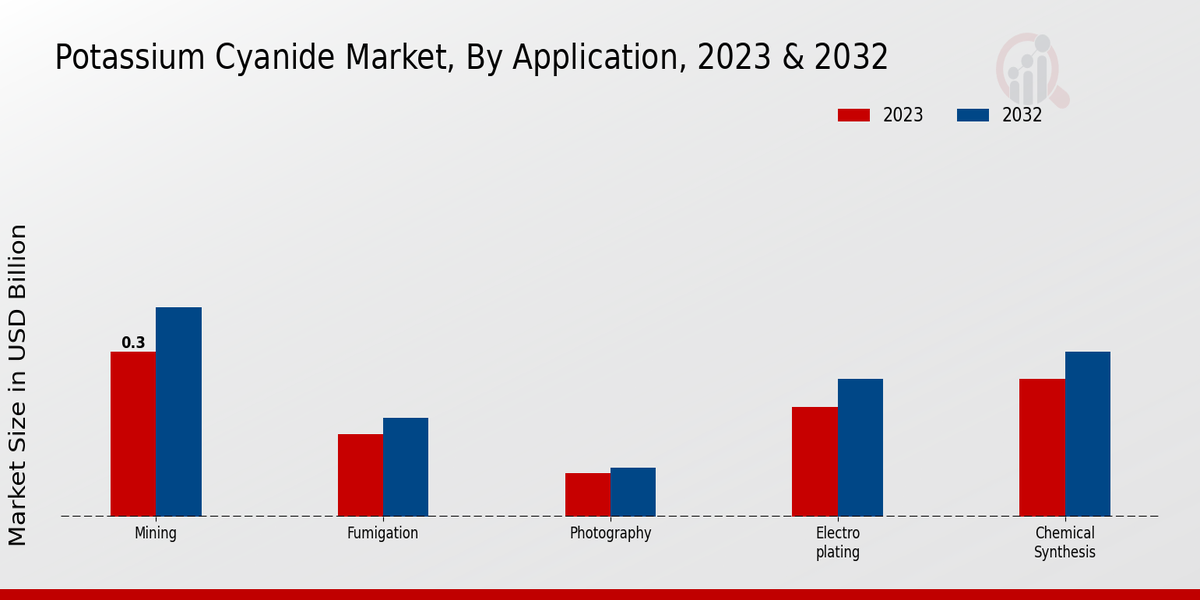 Potassium Cyanide Market, By Application, 2023 & 2032

2023
2032

Market Size in USD Billion

0.3

Mining
Fumigation
Photography
Electro plating
Chemical Synthesis