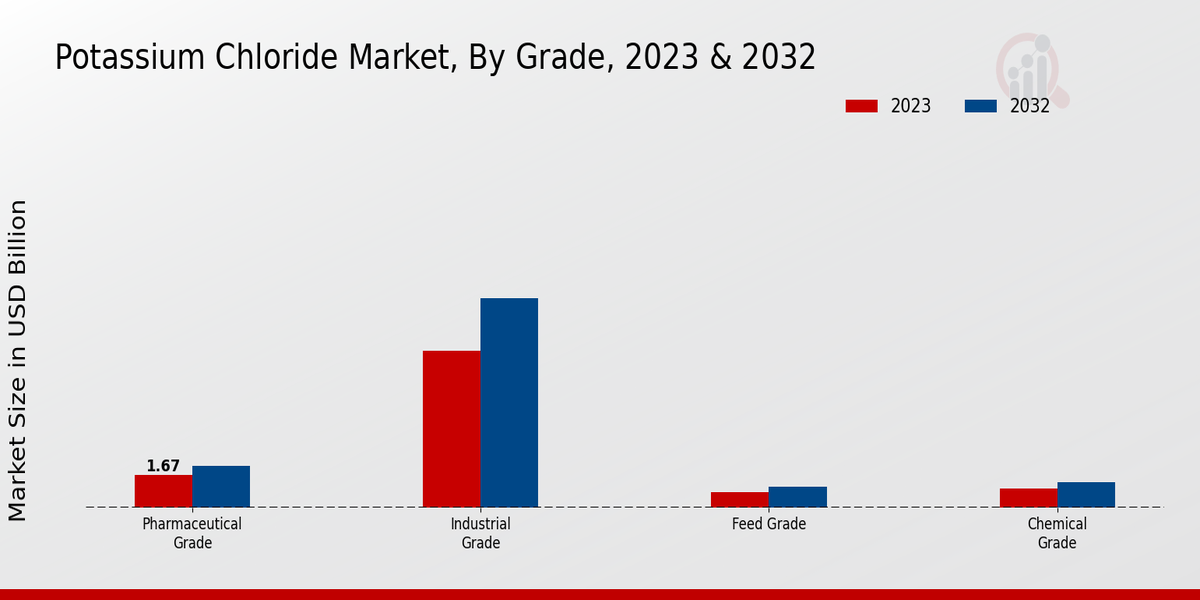 Potassium Chloride Market, By Grade, 2023 & 2032

2023
2032

Market Size in USD Billion

1.67

Pharmaceutical Grade
Industrial Grade
Feed Grade
Chemical Grade