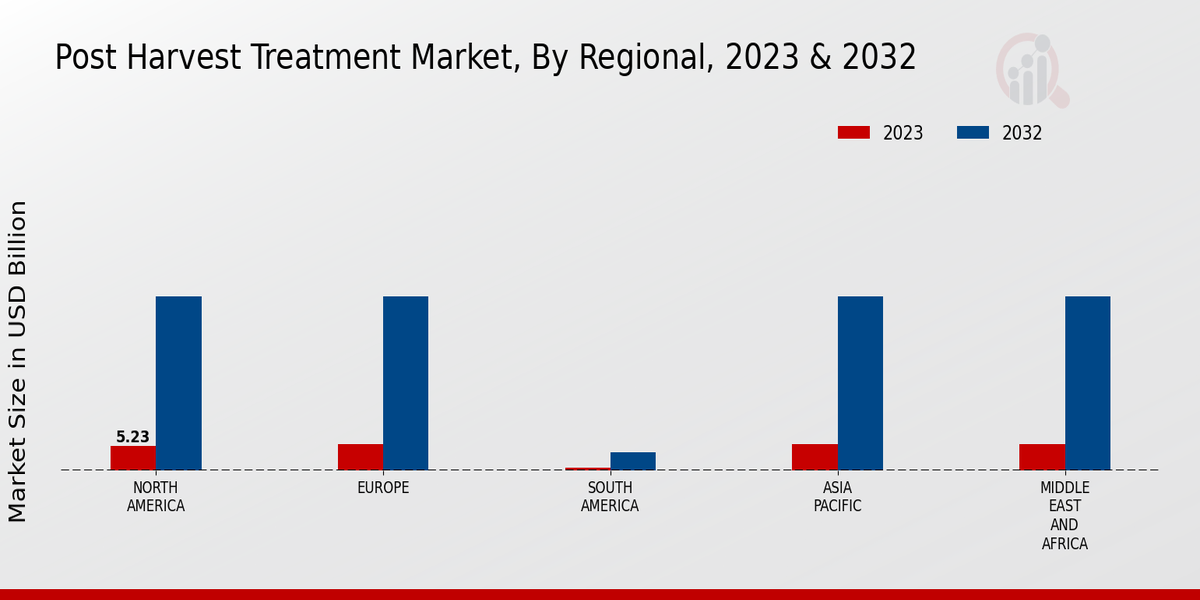 Post Harvest Treatment Market, By Regional, 2023 & 2032

2023
2032

Market Size in USD Billion

5.23

NORTH AMERICA
EUROPE
SOUTH AMERICA
ASIA PACIFIC
MIDDLE EAST AND AFRICA