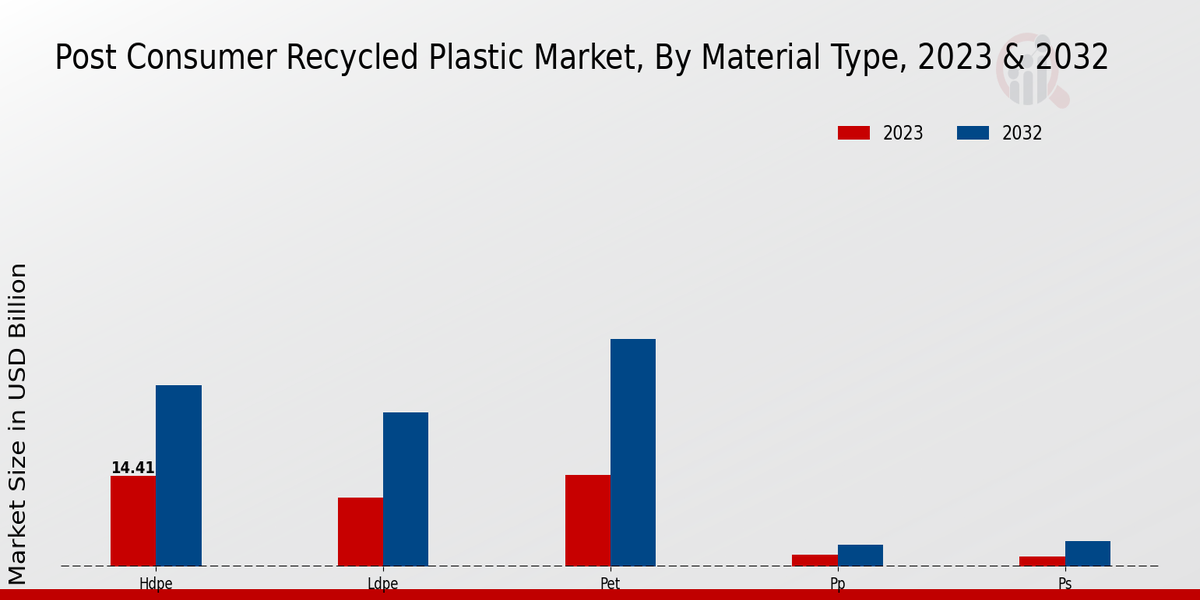 Post Consumer Recycled Plastic Market, By Material Type, 2023 & 2032

2023 2032

Market Size in USD Billion

14.41

Hdpe
Ldpe
Pet
Pp
Ps