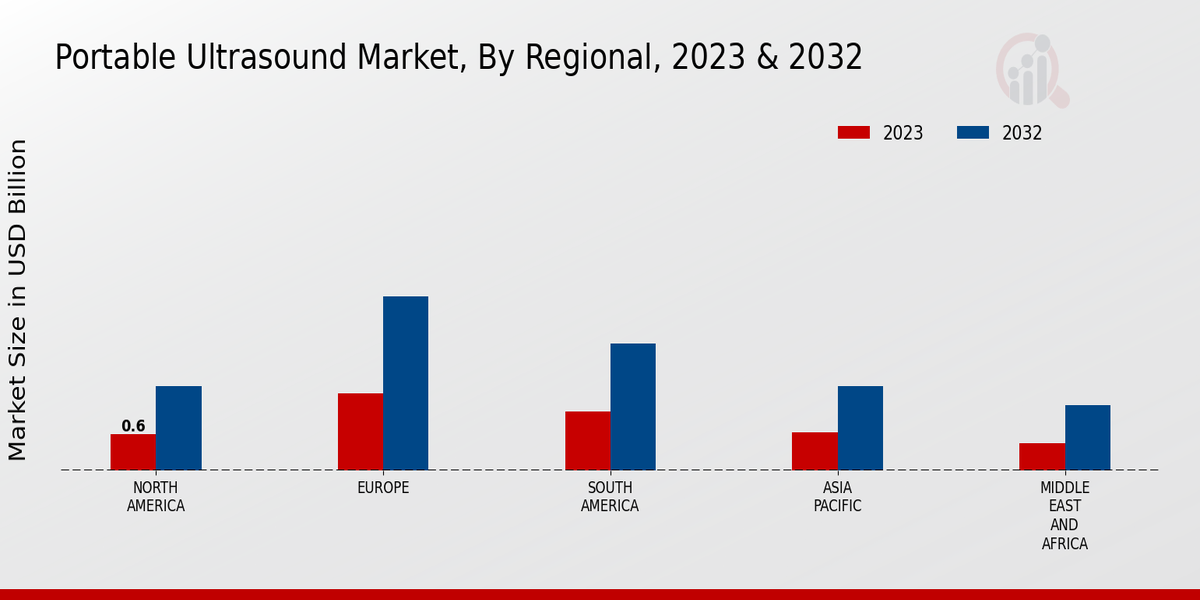 Portable Ultrasound Market, By Regional, 2023 & 2032

2023
2032

Market Size in USD Billion

0.6

NORTH AMERICA

EUROPE

SOUTH AMERICA

ASIA PACIFIC

MIDDLE EAST AND AFRICA