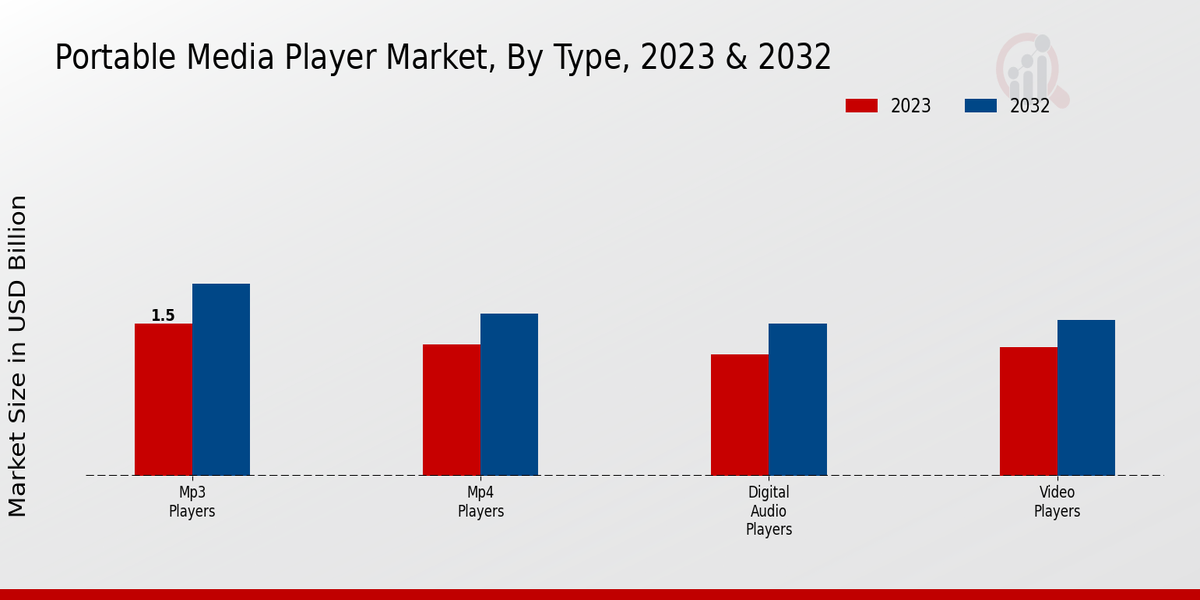 Portable Media Player Market, By Type, 2023 & 2032

2023
2032

Market Size in USD Billion

1.5

Mp3 Players

Mp4 Players

Digital Audio Players

Video Players