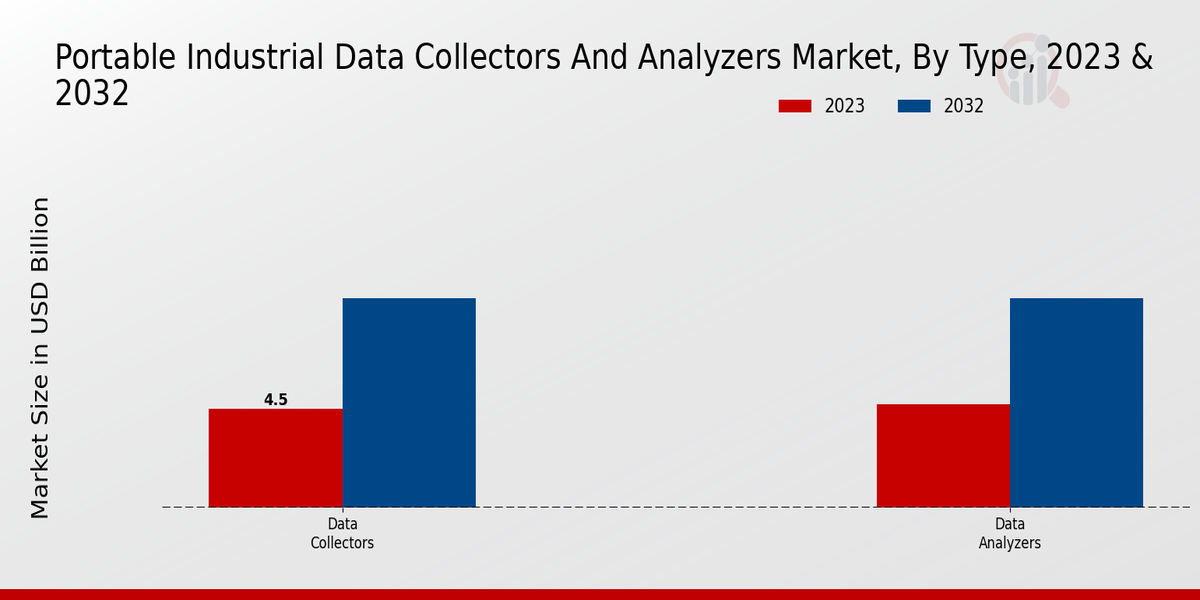 Portable Industrial Data Collectors And Analyzers Market, By Type, 2023 & 2032

2023
2032

Market Size in USD Billion

4.5

Data Collectors

Data Analyzers