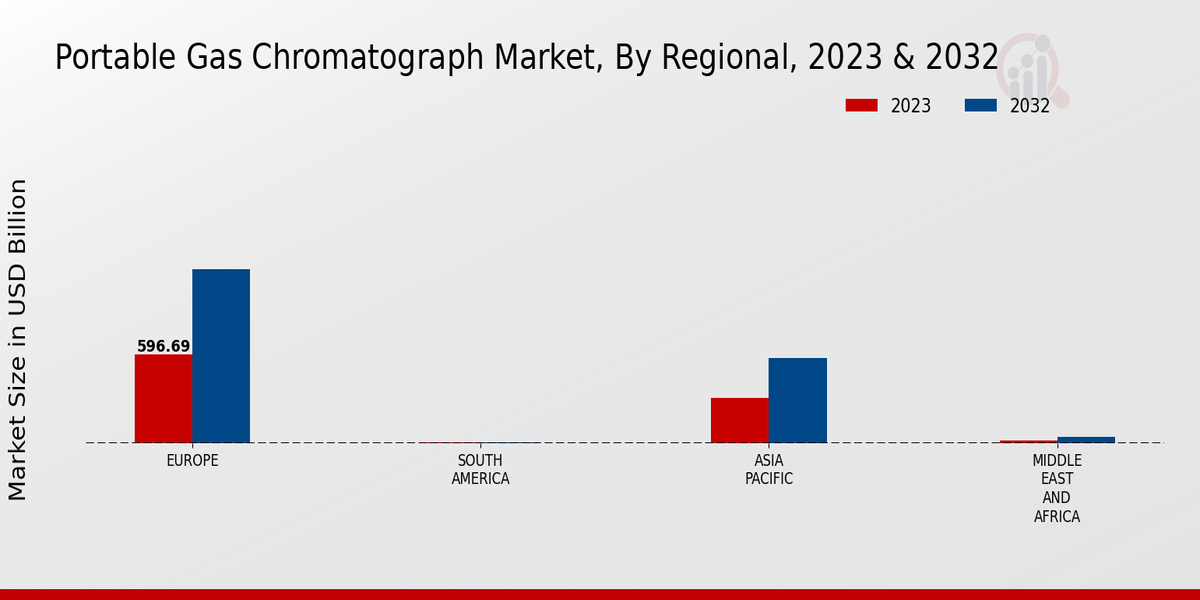 Portable Gas Chromatograph Market, By Regional, 2023 & 2032

2023
2032

Market Size in USD Billion

596.69

EUROPE
SOUTH AMERICA
ASIA PACIFIC
MIDDLE EAST AND AFRICA