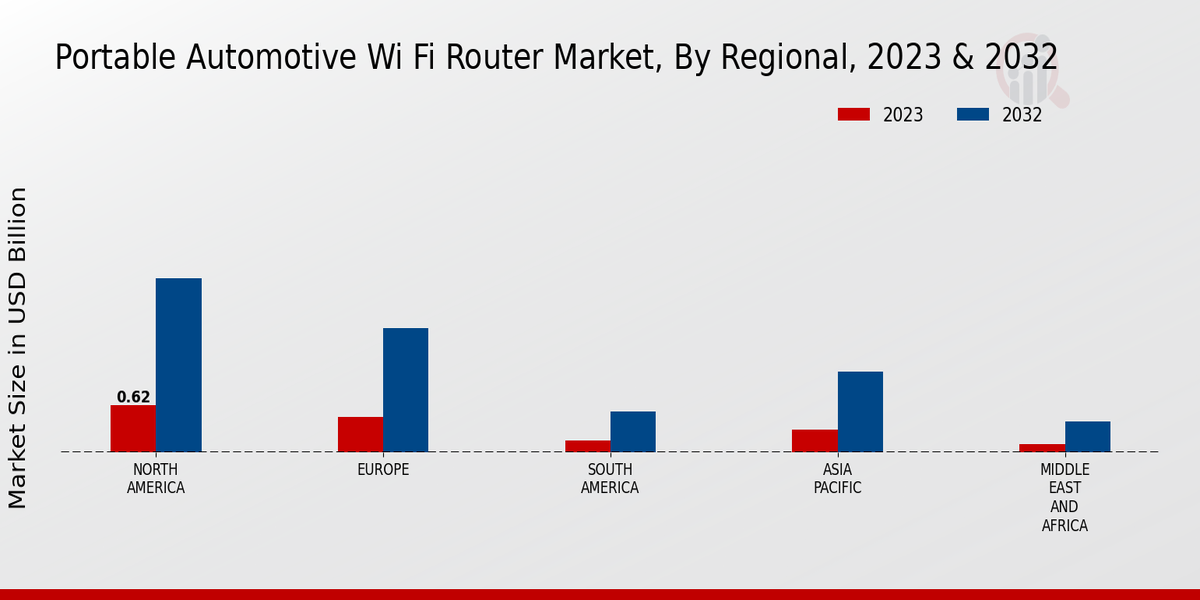 Portable Automotive Wi Fi Router Market, By Regional, 2023 & 2032

2023 2032

Market Size in USD Billion

0.62

NORTH AMERICA

EUROPE

SOUTH AMERICA

ASIA PACIFIC

MIDDLE EAST AND AFRICA