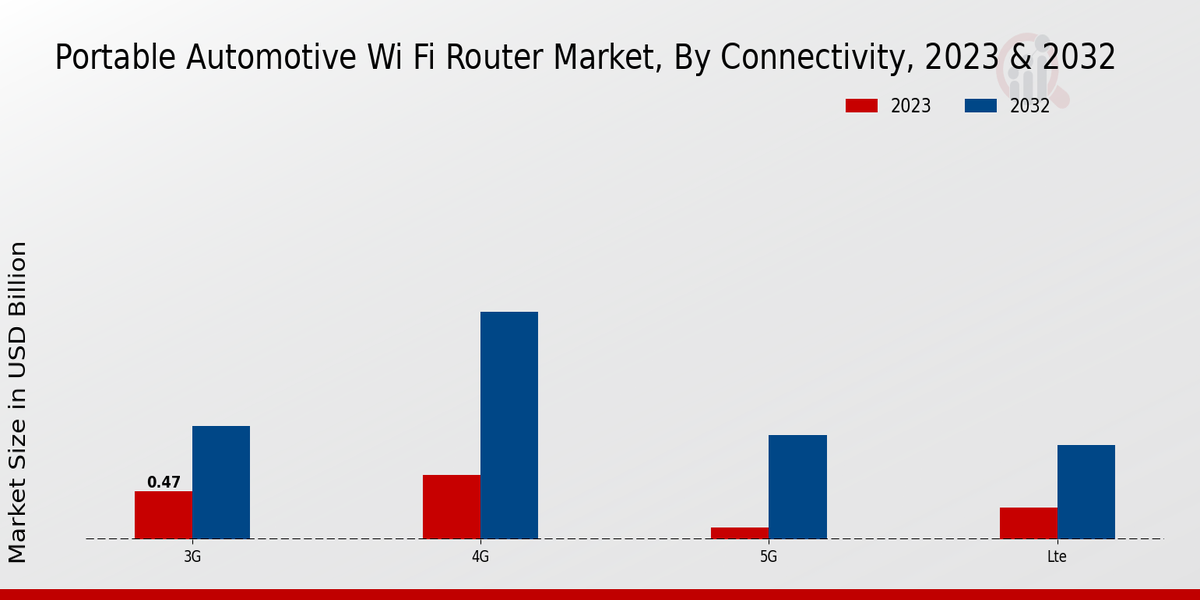 Portable Automotive Wi Fi Router Market, By Connectivity, 2023 & 2032

2023
2032

Market Size in USD Billion

0.47

3G
4G
5G
Lte