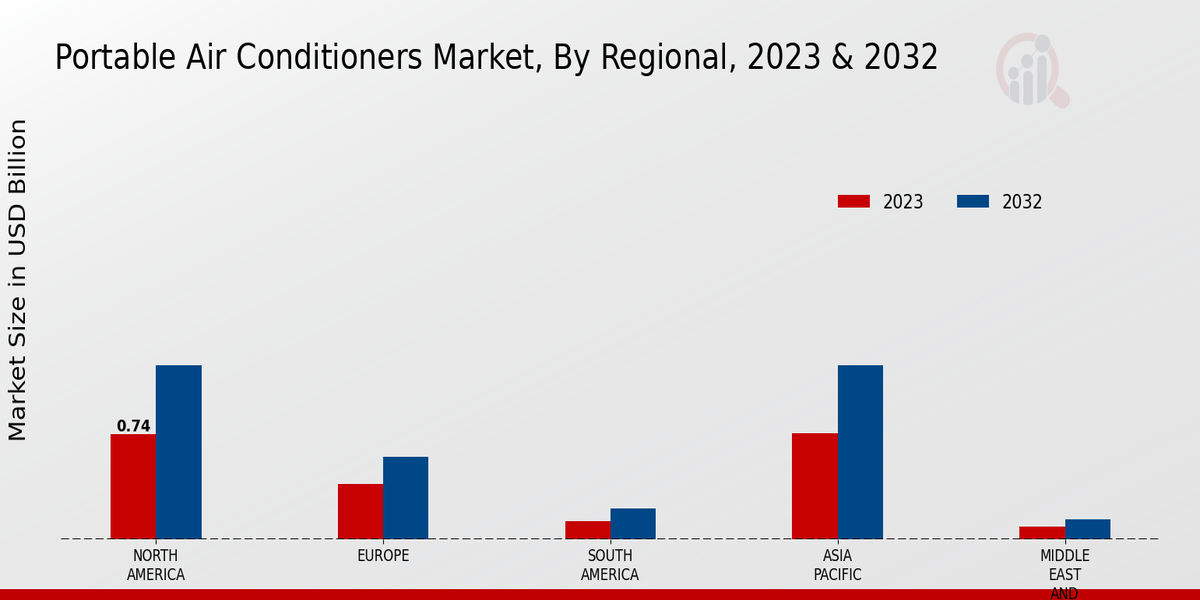 Portable Air Conditioners Market, By Regional, 2023 & 2032

Market Size in USD Billion

2023
2032

0.74

NORTH AMERICA
EUROPE
SOUTH AMERICA
ASIA PACIFIC
MIDDLE EAST AND