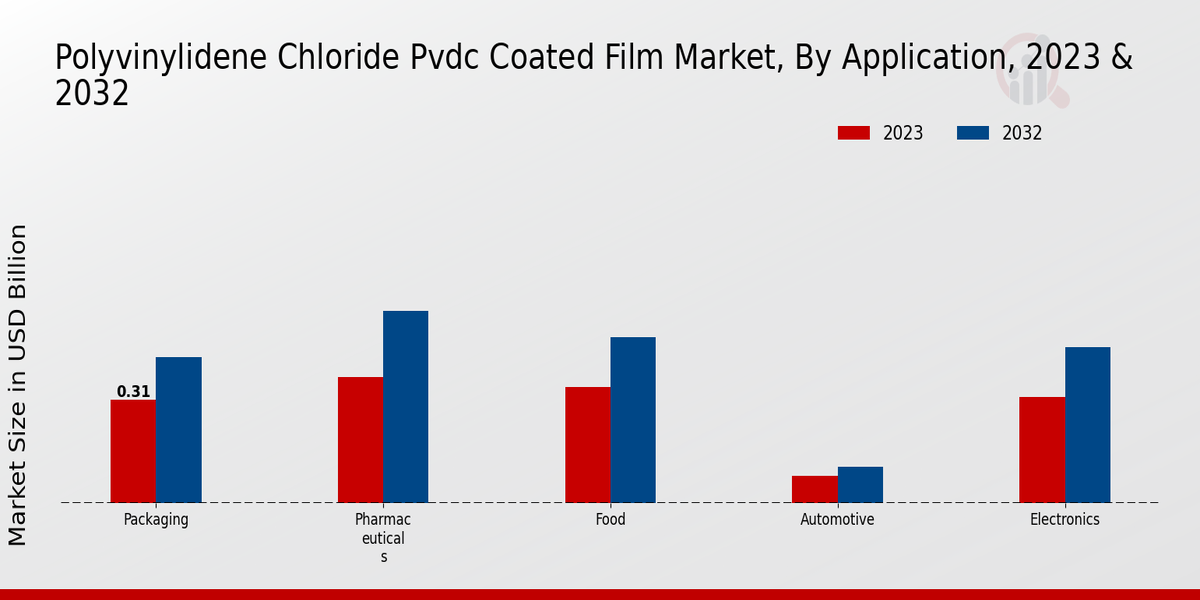 Polyvinylidene Chloride Pvdc Coated Film Market, By Application, 2023 & 2032

2023
2032

Market Size in USD Billion

0.31

Packaging
Pharmac eutical s
Food
Automotive
Electronics