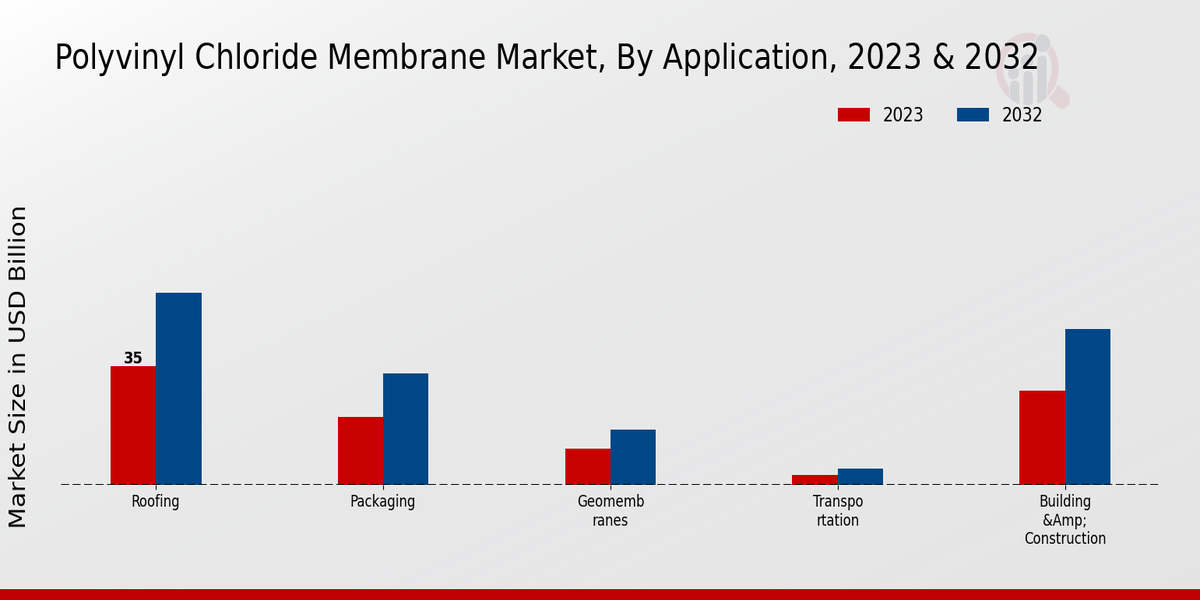 Polyvinyl Chloride Membrane Market, By Application, 2023 & 2032

2023 2032

Market Size in USD Billion

35

Roofing

Packaging

Geomemb ranes

Transpo rtation

Building &Amp; Construction