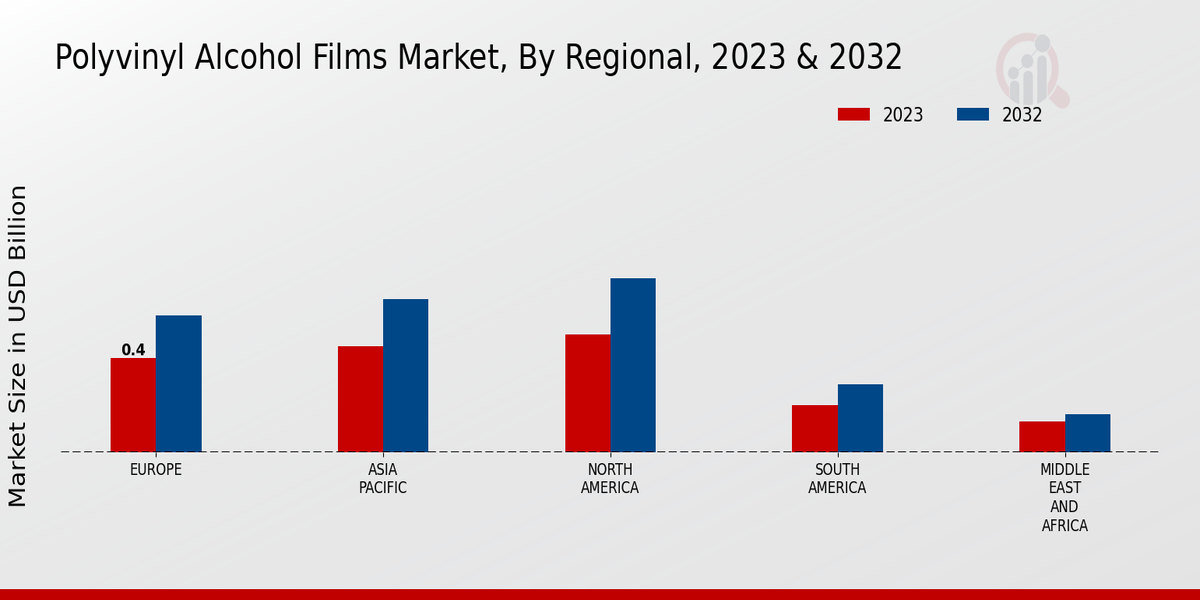 Polyvinyl Alcohol Films Market, By Regional, 2023 & 2032

2023
2032

Market Size in USD Billion

0.4

EUROPE
ASIA PACIFIC
NORTH AMERICA
SOUTH AMERICA
MIDDLE EAST AND AFRICA