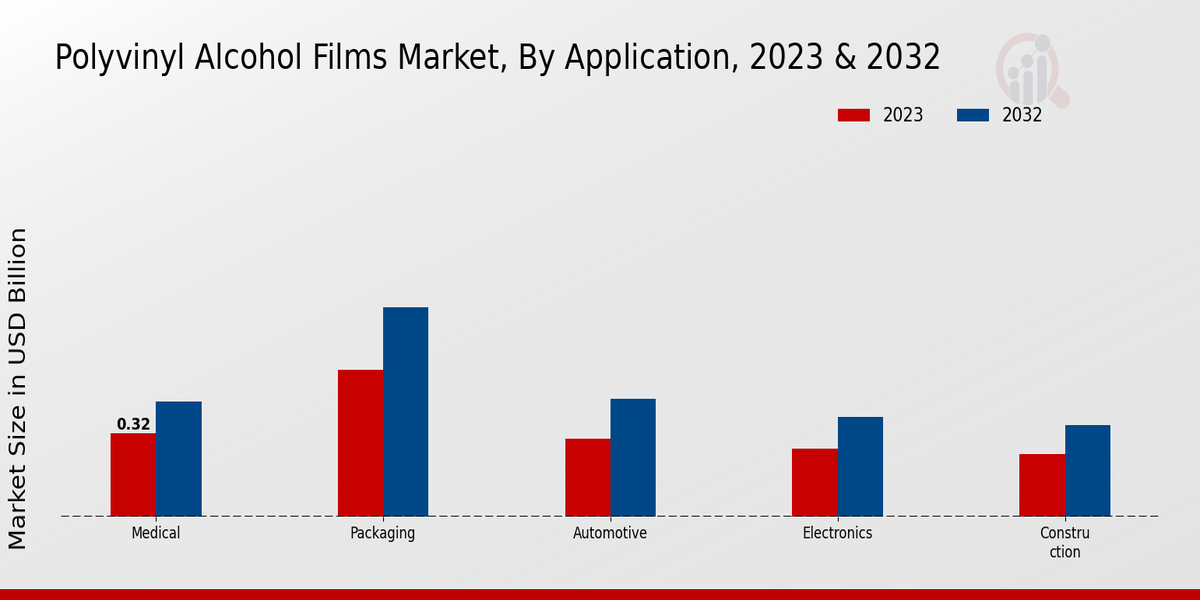 Polyvinyl Alcohol Films Market, By Application, 2023 & 2032

2023
2032

Market Size in USD Billion

0.32

Medical
Packaging
Automotive
Electronics
Constru ction