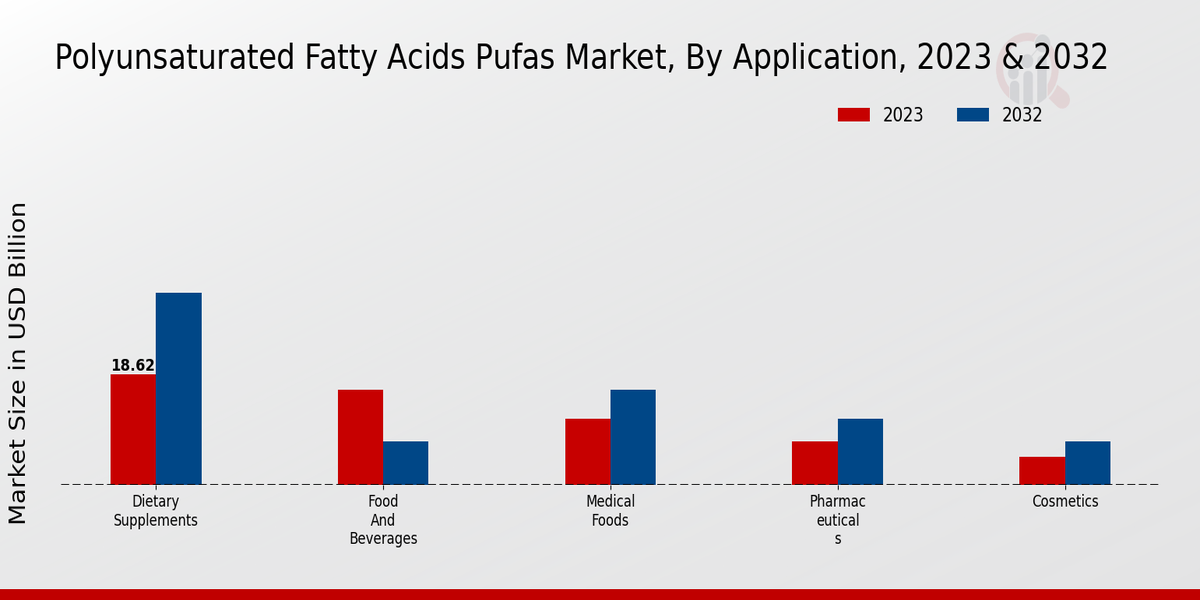 Polyunsaturated Fatty Acids Pufas Market, By Application, 2023 & 2032

2023
2032

Market Size in USD Billion

18.62

Dietary Supplements

Food And Beverages

Medical Foods

Pharmac eutical s

Cosmetics