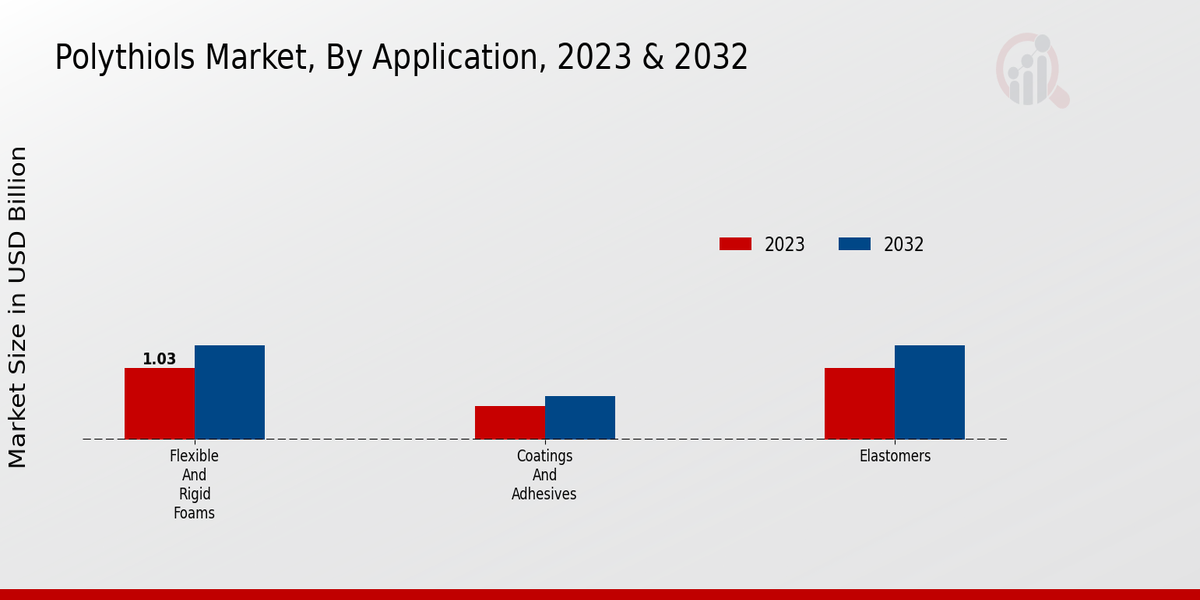 Polythiols Market, By Application, 2023 & 2032

Market Size in USD Billion

2023
2032

1.03

Flexible And Rigid Foams

Coatings And Adhesives

Elastomers