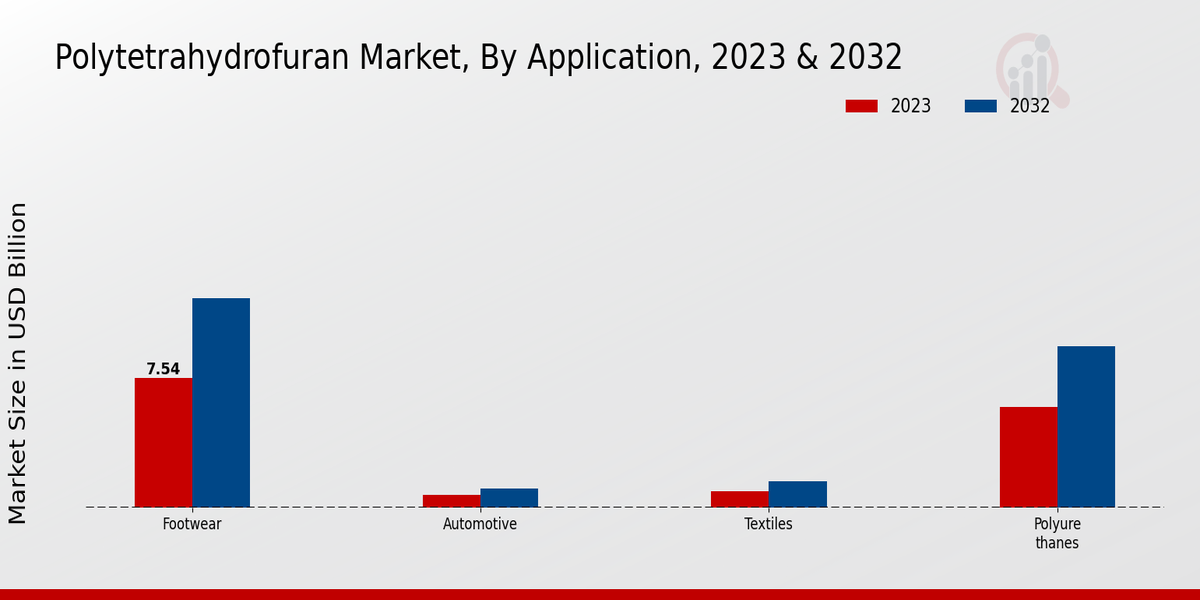 Polytetrahydrofuran Market, By Application, 2023 & 2032

2023 2032

Market Size in USD Billion

7.54

Footwear

Automotive

Textiles

Polyure thanes