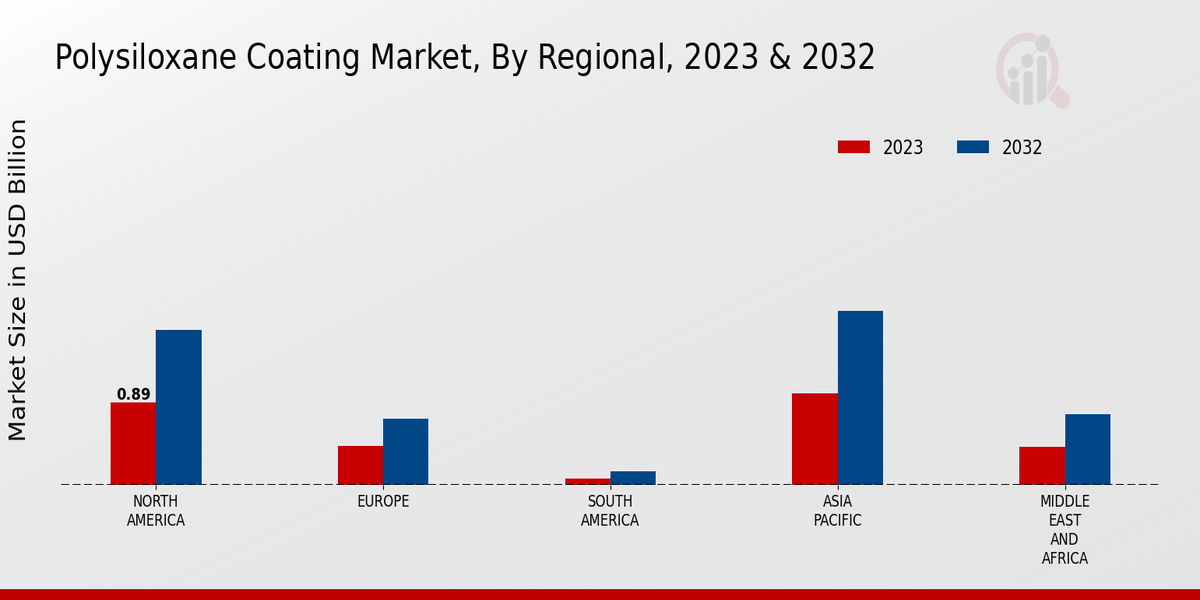 Polysiloxane Coating Market, By Regional, 2023 & 2032

2023
2032

Market Size in USD Billion

0.89

NORTH AMERICA
EUROPE
SOUTH AMERICA
ASIA PACIFIC
MIDDLE EAST AND AFRICA